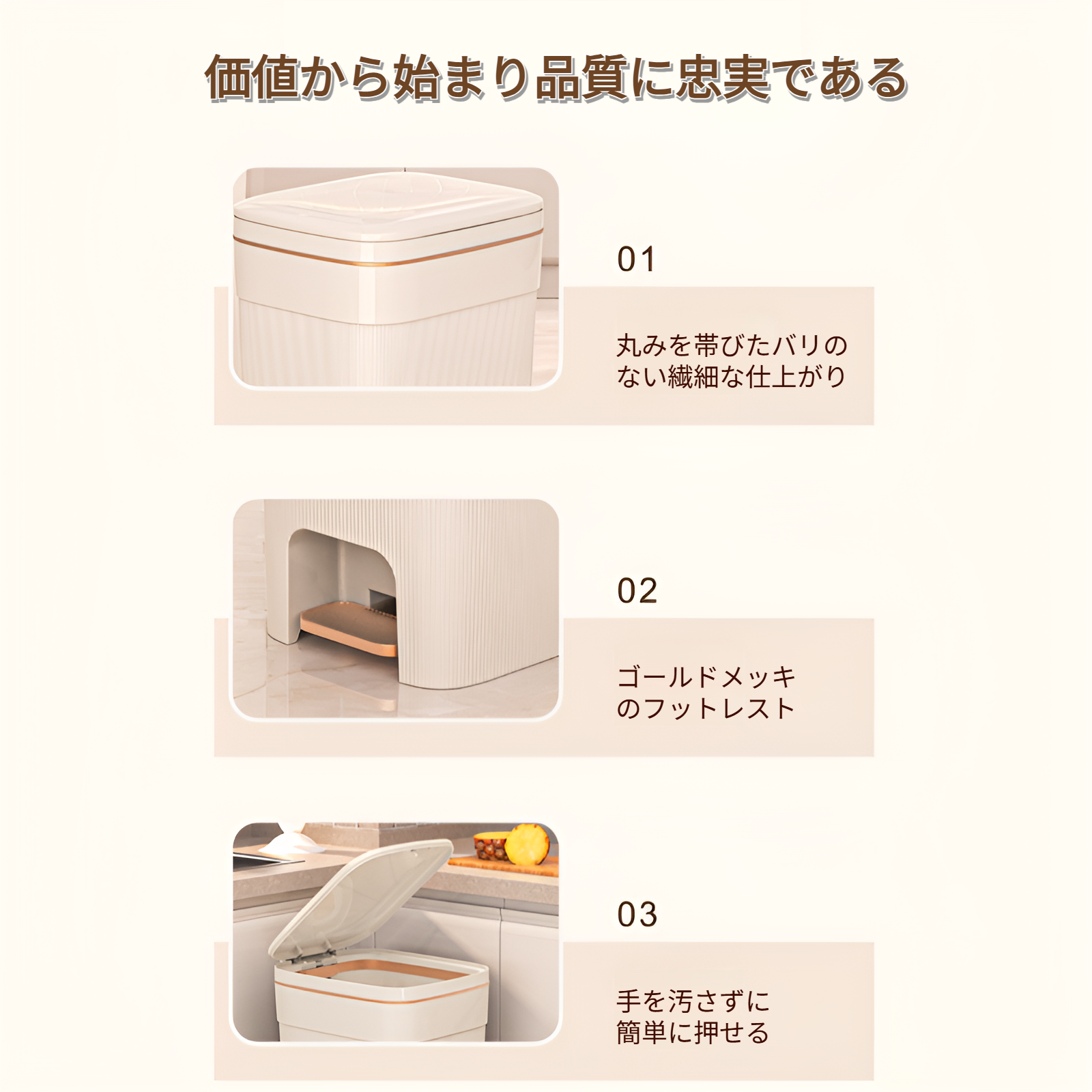 価値から始まり品質に忠実である

01

丸みを帯びたバリのない繊細な仕上がり

02

ゴールドメッキのフットレスト

03

手を汚さずに簡単に押せる