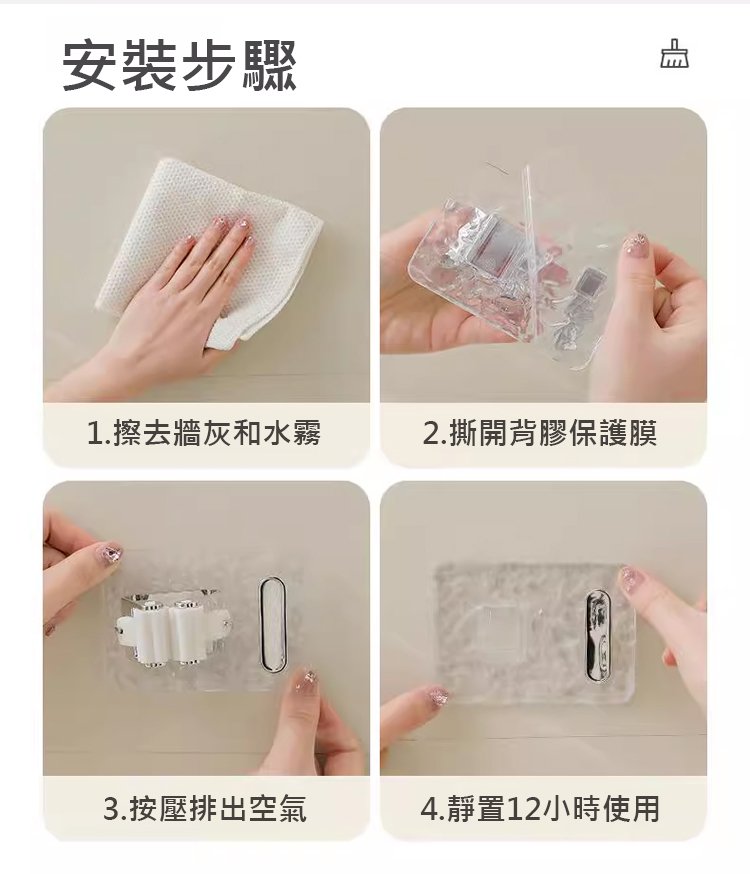 安裝步驟

1.擦去牆灰和水霧

2.撕開背膠保護膜

3.按壓排出空氣

4.靜置12小時使用