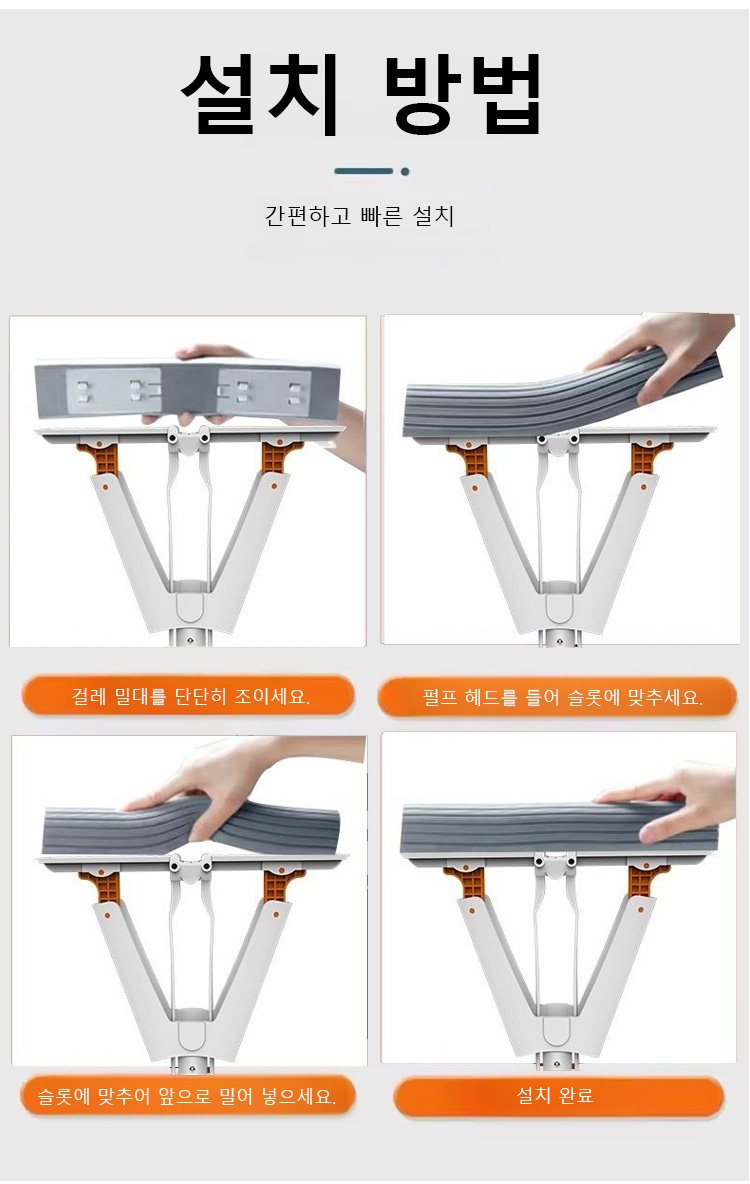 설치 방법

간편하고 빠른 설치

걸레 밀대를 단단히 조이세요.

펄프 헤드를 들어 슬롯에 맞추세요.

슬롯에 맞추어 앞으로 밀어 넣으세요.

설치 완료