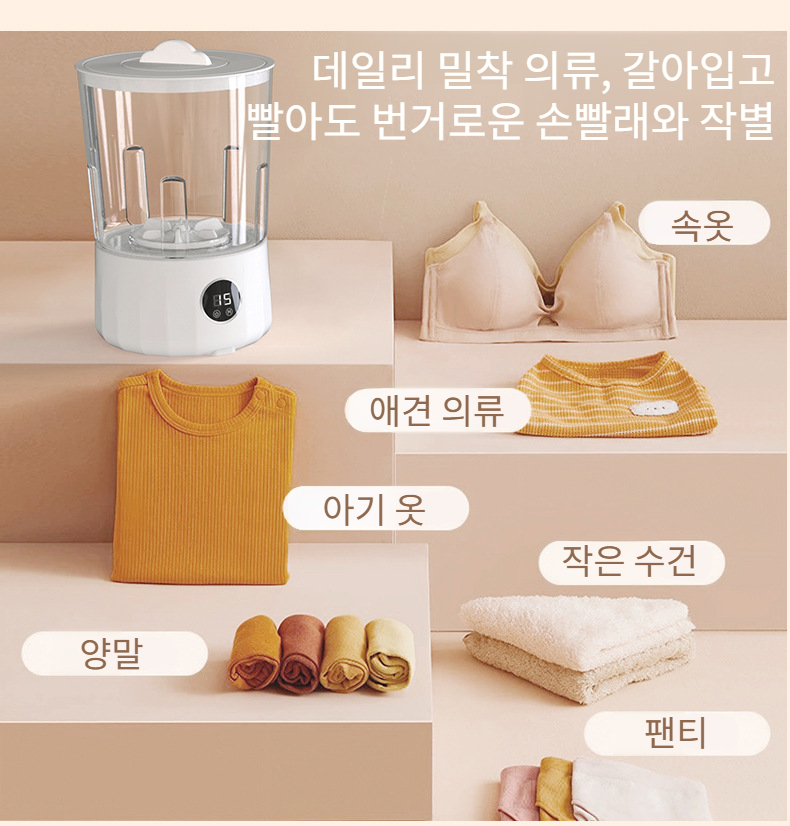 데일리 밀착 의류, 갈아입고 빨아도 번거로운 손빨래와 작별

15

속옷

애견 의류

아기 옷

작은 수건

양말

팬티