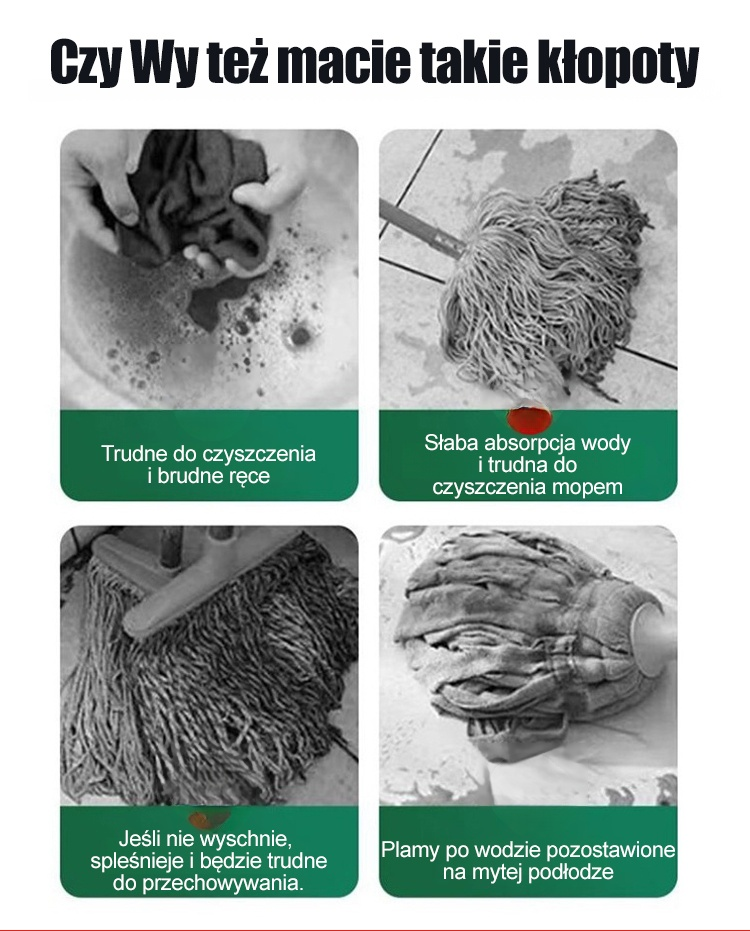 Czy Wy też macie takie kłopoty

Trudne do czyszczenia
i brudne ręce

Słaba absorpcja wody
i trudna do
czyszczenia mopem

Jeśli nie wyschnie,
spleśnieje i będzie trudne
do przechowywania.

Plamy po wodzie pozostawione
na mytej podłodze