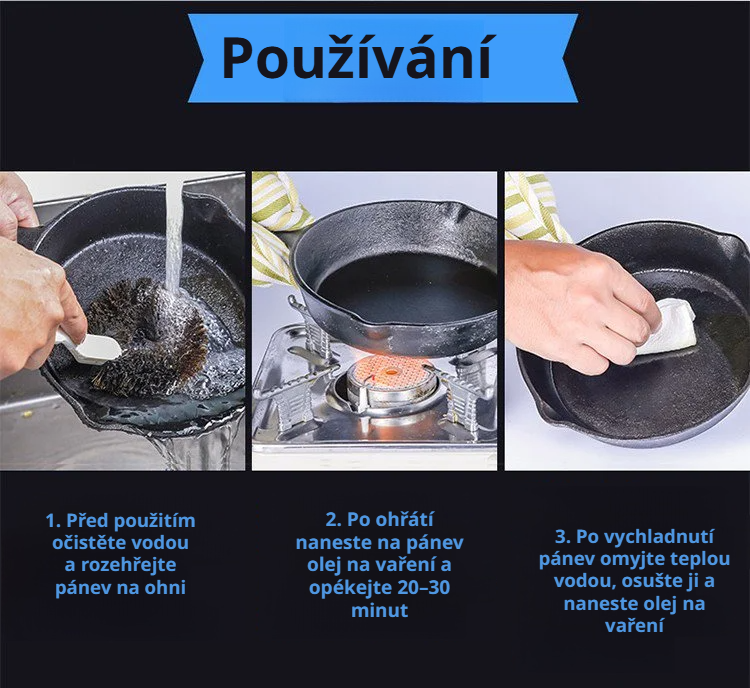 Používání

1. Před použitím očistěte vodou a rozehřejte pánev na ohni

2. Po ohřátí naneste na pánev olej na vaření a opékejte 20–30 minut

3. Po vychladnutí pánev omyjte teplou vodou, osušte ji a naneste olej na vaření