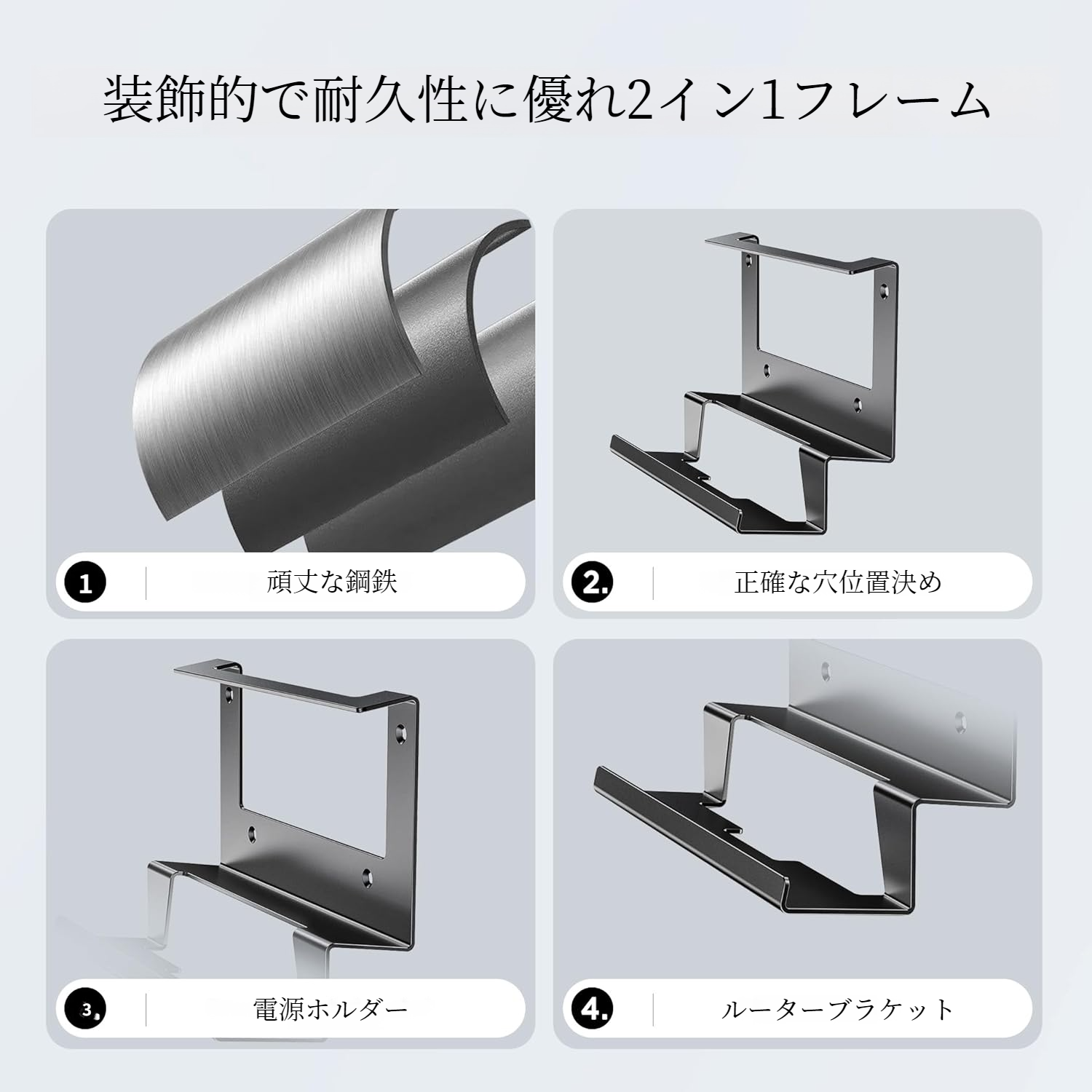 装飾的で耐久性に優れ2イン1フレーム

1 頑丈な鋼鉄

2. 正確な穴位置決め

3. 電源ホルダー

4. ルーターブラケット