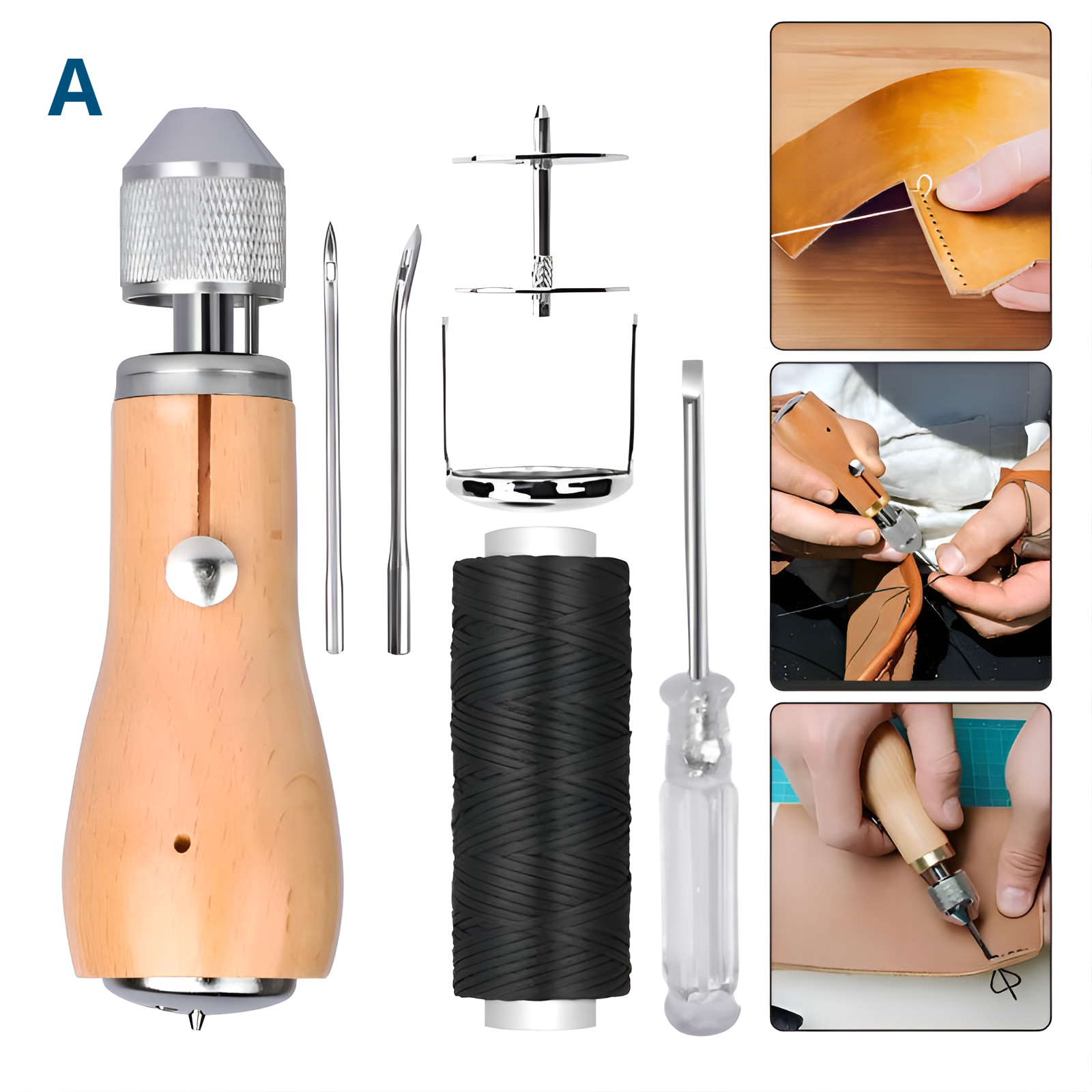 A