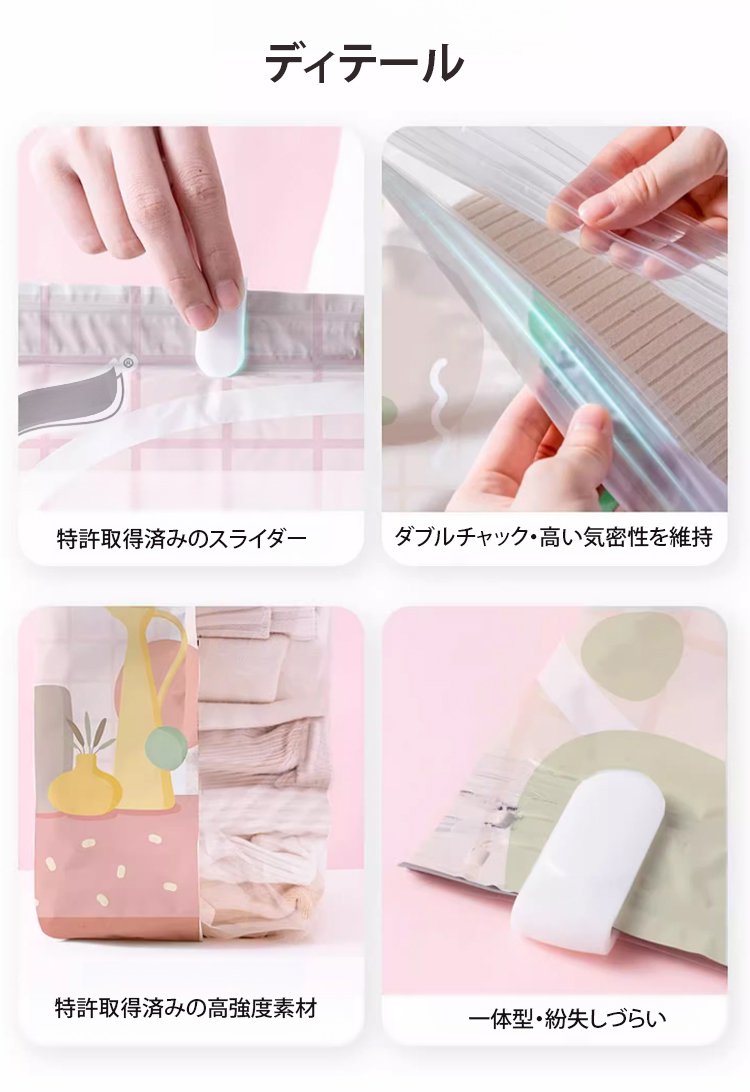 ディテール

特許取得済みのスライダー

ダブルチャック・高い気密性を維持

特許取得済みの高強度素材

一体型・紛失しづらい