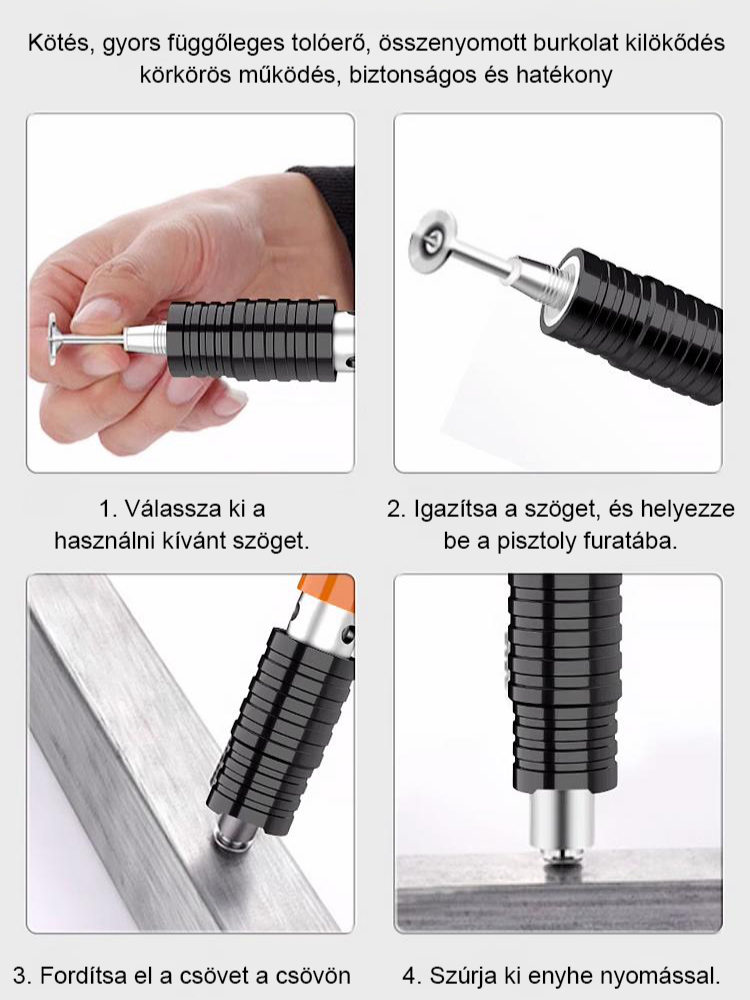 Kötés, gyors függőleges tolóerő, összenyomott burkolat kilökődés körkörös működés, biztonságos és hatékony

1. Válassza ki a használni kívánt szöget.

2. Igazítsa a szöget, és helyezze be a pisztoly furatába.

3. Fordítsa el a csövet a csövön

4. Szúrja ki enyhe nyomással.