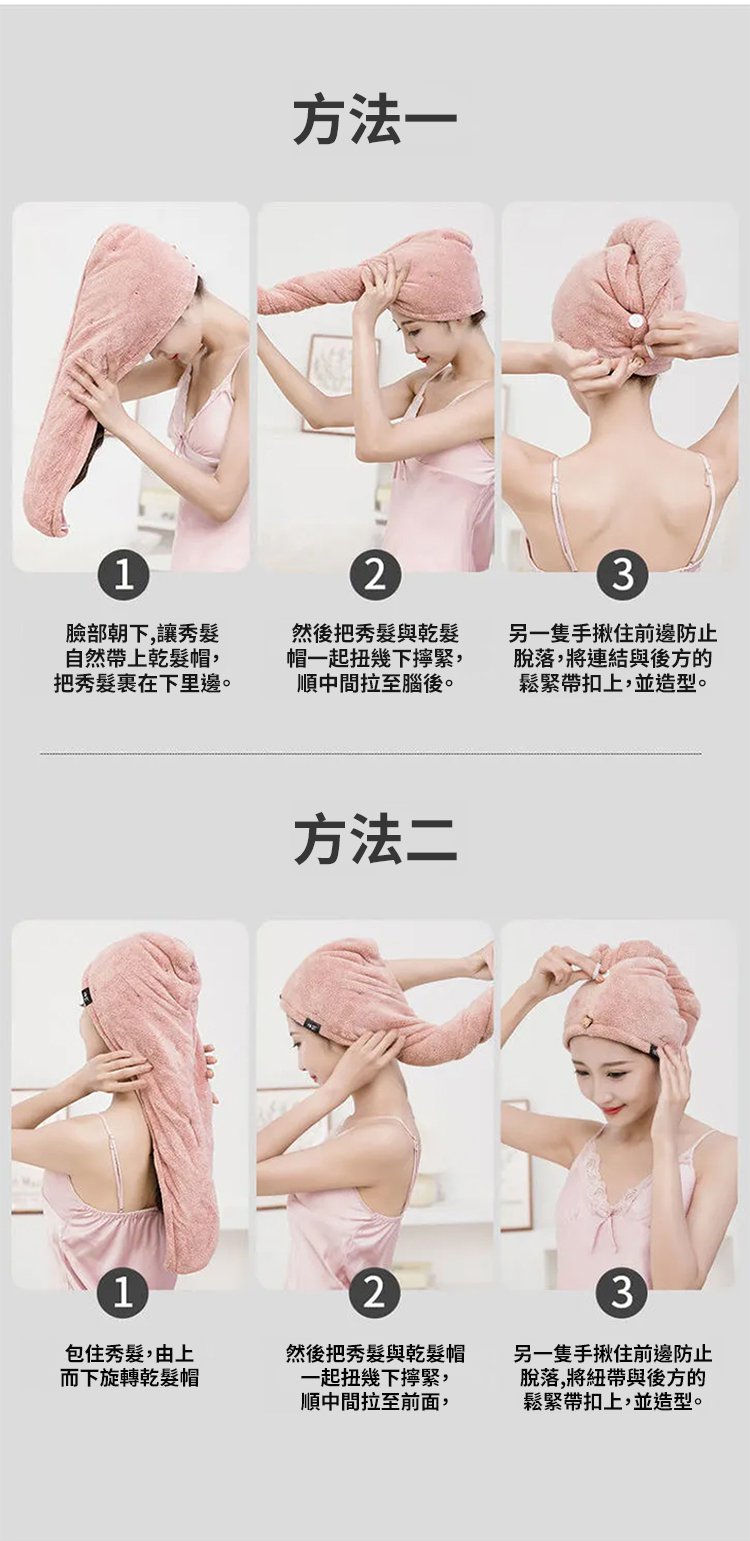 方法一

1

臉部朝下,讓秀髮自然帶上乾髮帽,把秀髮裹在下里邊。

2

然後把秀髮與乾髮帽一起扭幾下擰緊,順中間拉至腦後。

3

另一隻手揪住前邊防止脫落,將連結與後方的鬆緊帶扣上,並造型。

方法二

1

包住秀髮,由上而下旋轉乾髮帽

2

然後把秀髮與乾髮帽一起扭幾下擰緊,順中間拉至前面,

3

另一隻手揪住前邊防止脫落,將紐帶與後方的鬆緊帶扣上,並造型。