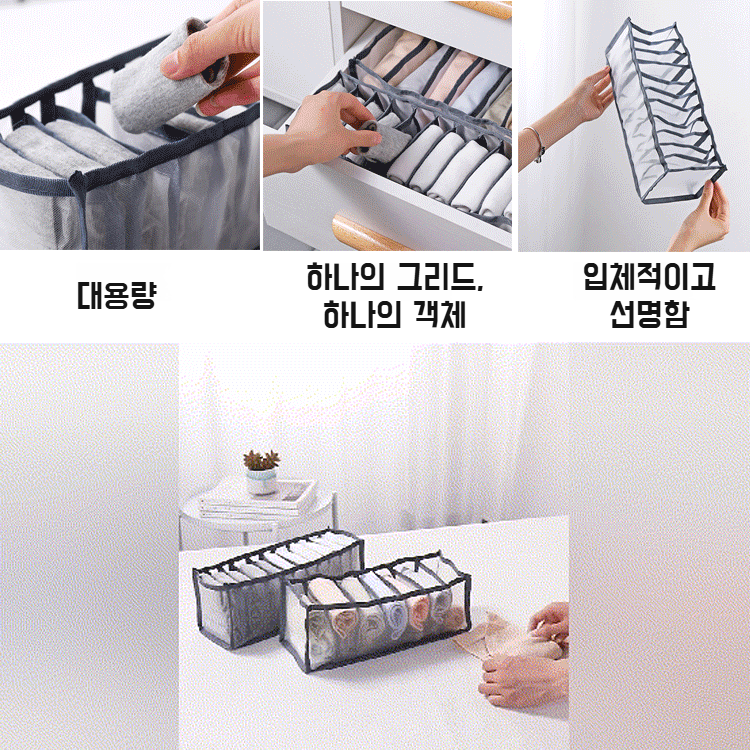 대용량

하나의 그리드, 하나의 객체

입체적이고 선명함