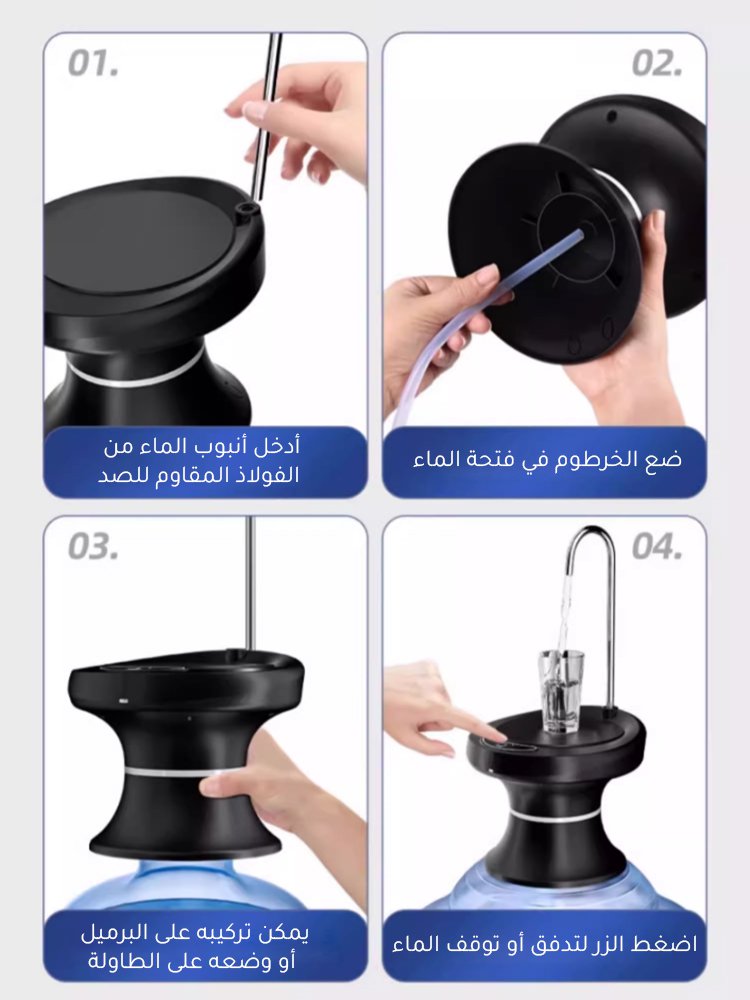 01.

أدخل أنبوب الماء من الفولاذ المقاوم للصد

02.

ضع الخرطوم في فتحة الماء

03.

يمكن تركيبه على البرميل أو وضعه على الطاولة

04.

اضغط الزر لتدفق أو توقف الماء