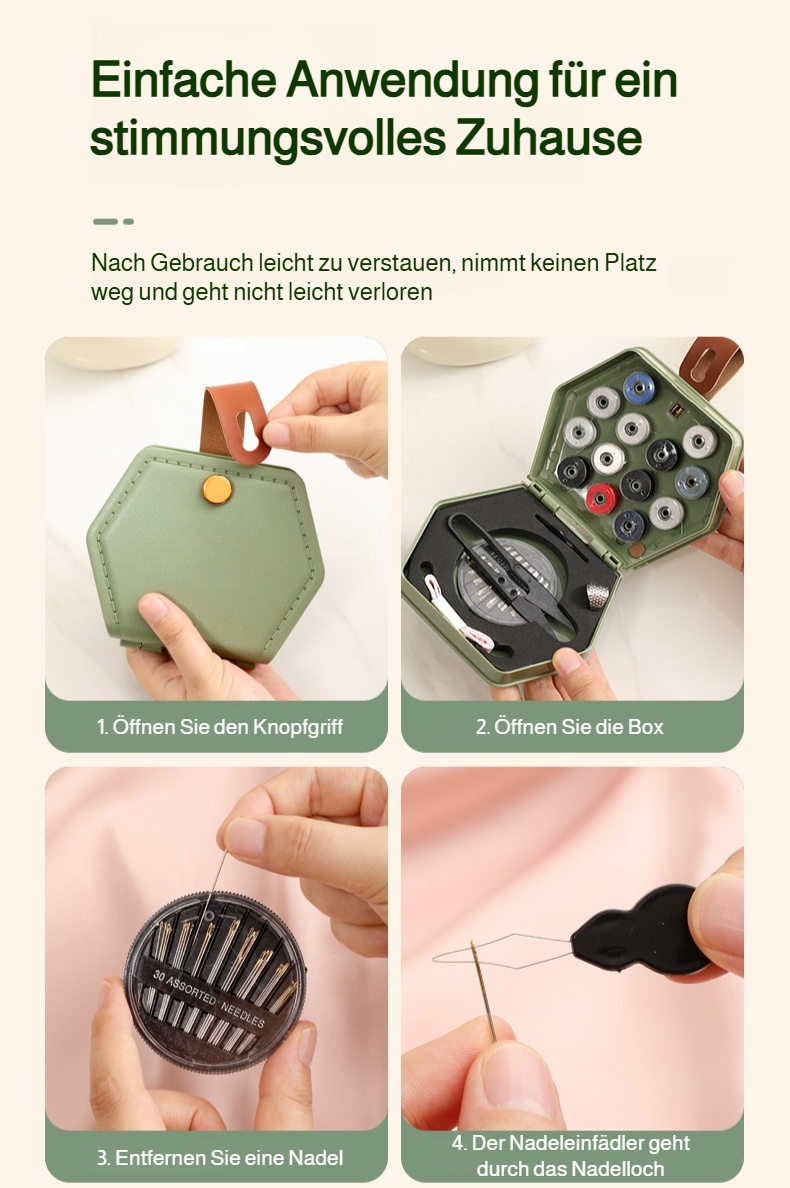 Einfache Anwendung für ein stimmungsvolles Zuhause

Nach Gebrauch leicht zu verstauen, nimmt keinen Platz weg und geht nicht leicht verloren

1. Öffnen Sie den Knopfgriff

2. Öffnen Sie die Box

30 ASSORTED NEEDLES

3. Entfernen Sie eine Nadel

4. Der Nadeleinfädler geht durch das Nadelloch