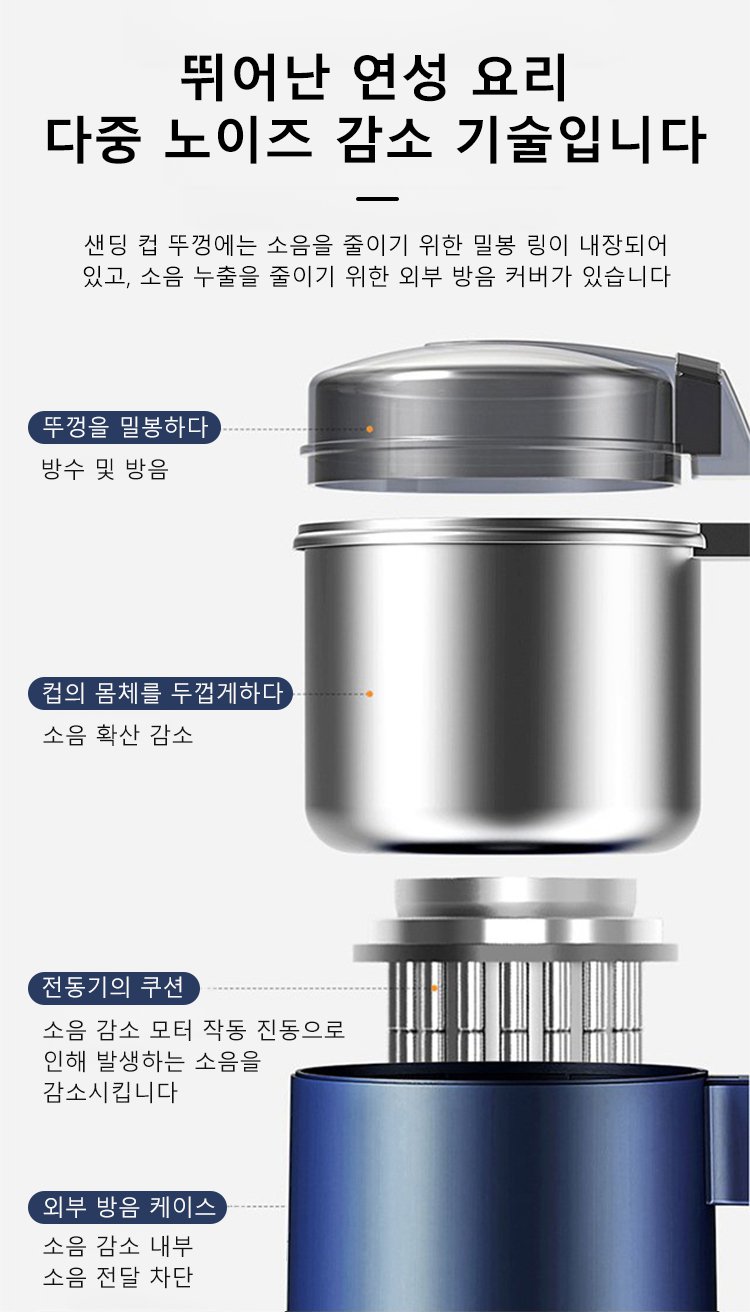 뛰어난 연성 요리
다중 노이즈 감소 기술입니다

샌딩 컵 뚜껑에는 소음을 줄이기 위한 밀봉 링이 내장되어 있고, 소음 누출을 줄이기 위한 외부 방음 커버가 있습니다

뚜껑을 밀봉하다
방수 및 방음

컵의 몸체를 두껍게하다
소음 확산 감소

전동기의 쿠션
소음 감소 모터 작동 진동으로 인해 발생하는 소음을 감소시킵니다

외부 방음 케이스
소음 감소 내부 소음 전달 차단