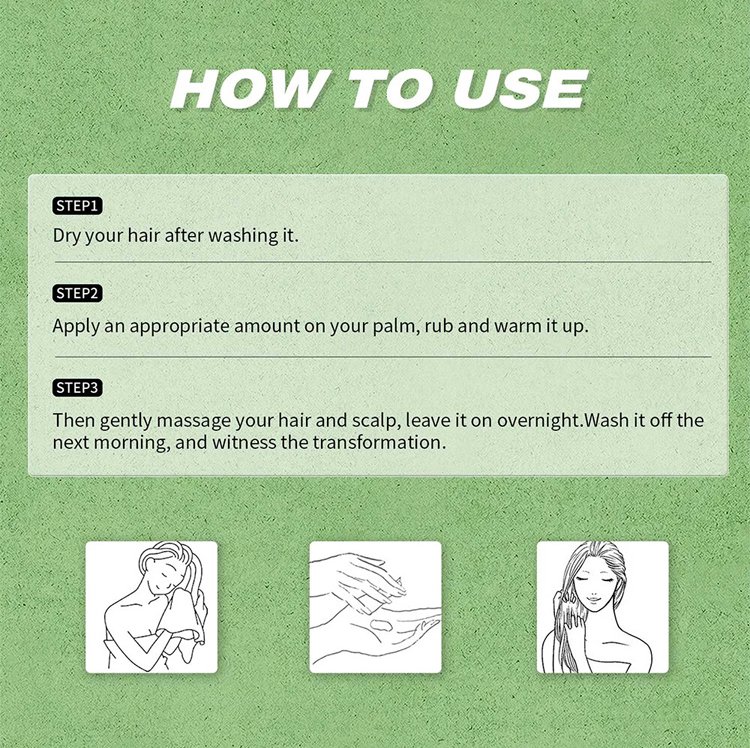 HOW TO USE

STEP1

Dry your hair after washing it.

STEP2

Apply an appropriate amount on your palm, rub and warm it up.

STEP3

Then gently massage your hair and scalp, leave it on overnight.Wash it off the next morning, and witness the transformation.