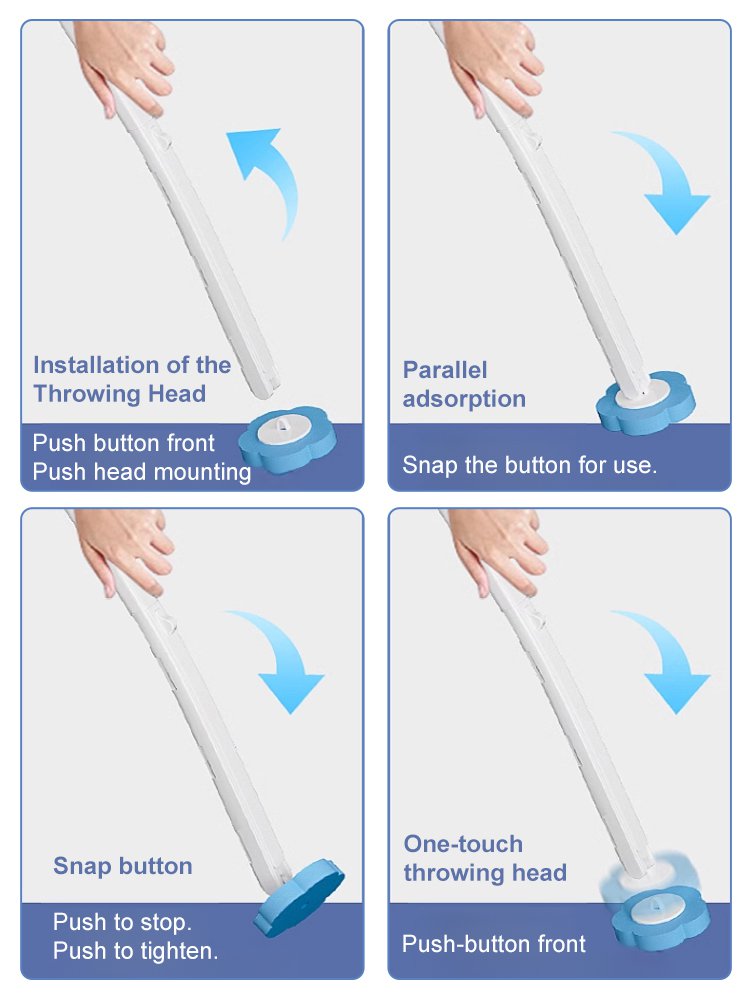 Installation of the Throwing Head

Push button front
Push head mounting

Parallel adsorption

Snap the button for use.

Snap button

Push to stop.
Push to tighten.

One-touch throwing head

Push-button front