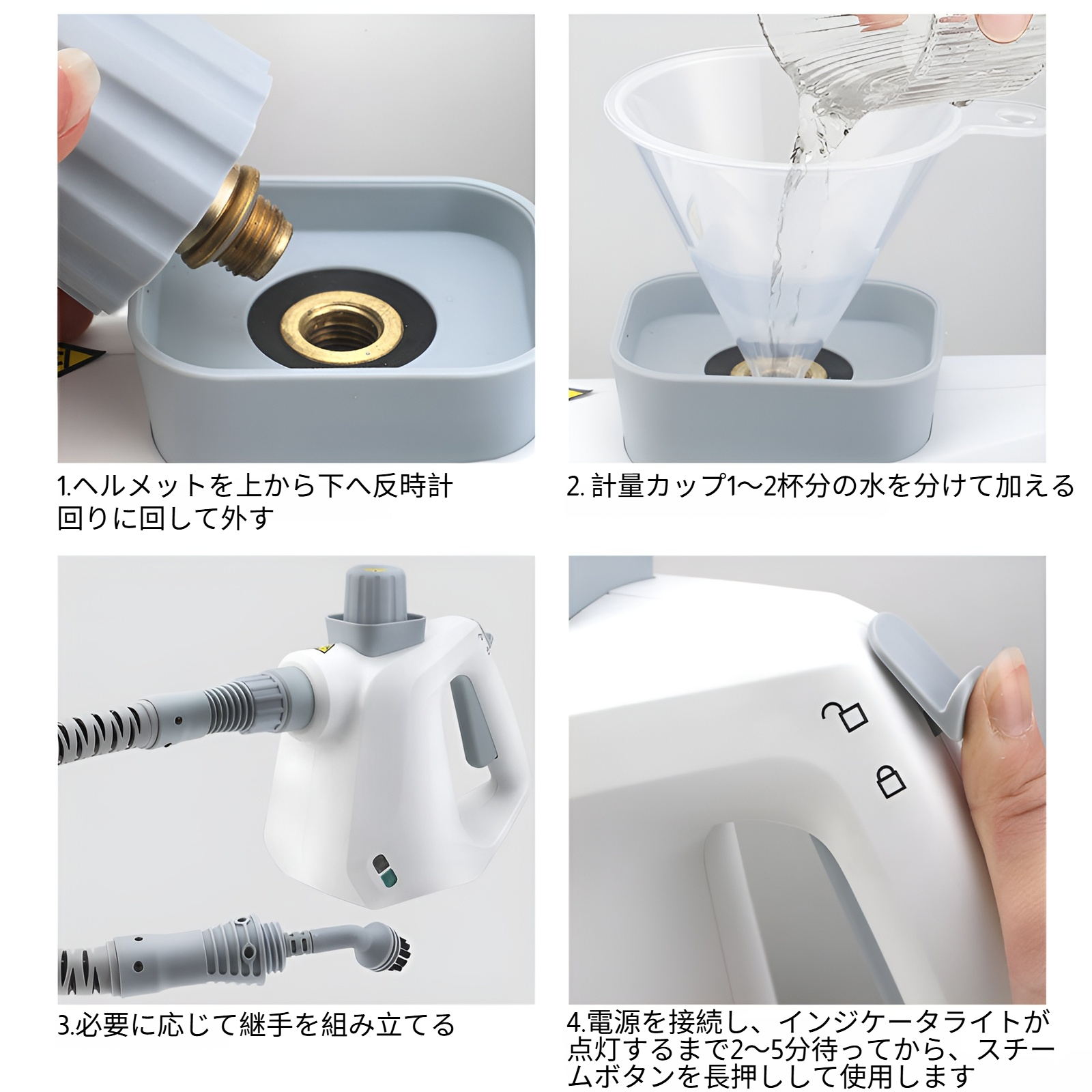 1.ヘルメットを上から下へ反時計回りに回して外す

2. 計量カップ1～2杯分の水を分けて加える

3.必要に応じて継手を組み立てる

4.電源を接続し、インジケータライトが点灯するまで2～5分待ってから、スチームボタンを長押しして使用します