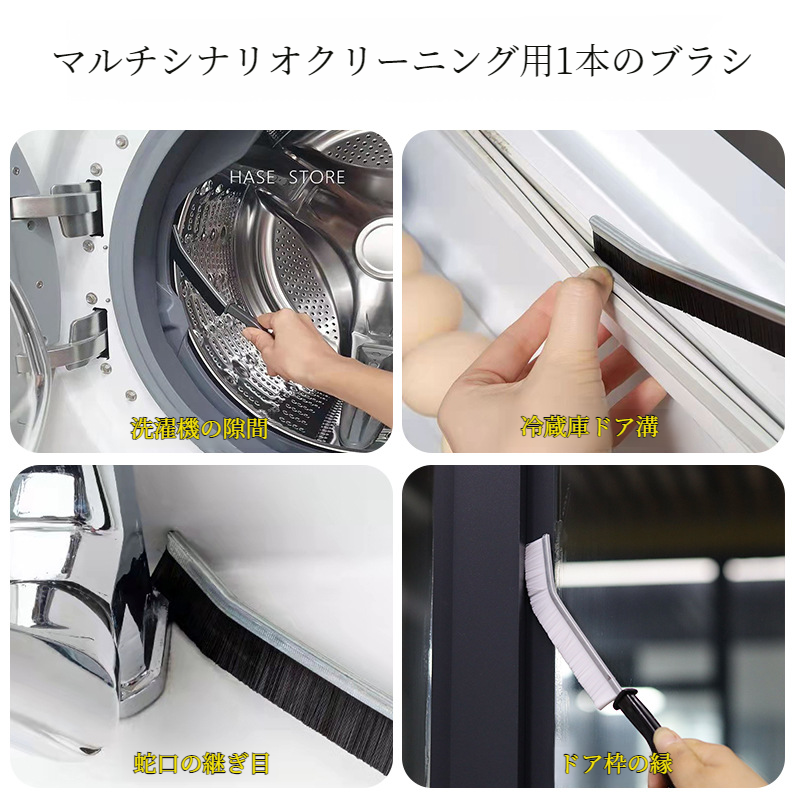 マルチシナリオクリーニング用1本のブラシ

HASE STORE

洗濯機の隙間

冷蔵庫ドア溝

蛇口の継ぎ目

ドア枠の縁