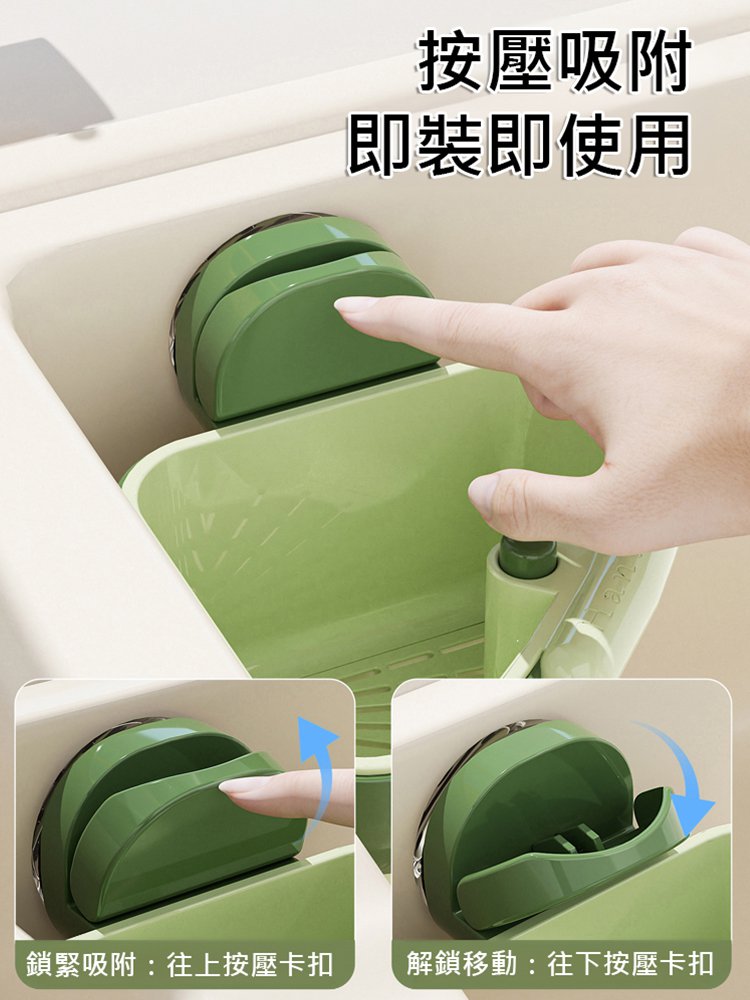 按壓吸附
即裝即使用

鎖緊吸附：往上按壓卡扣

解鎖移動：往下按壓卡扣