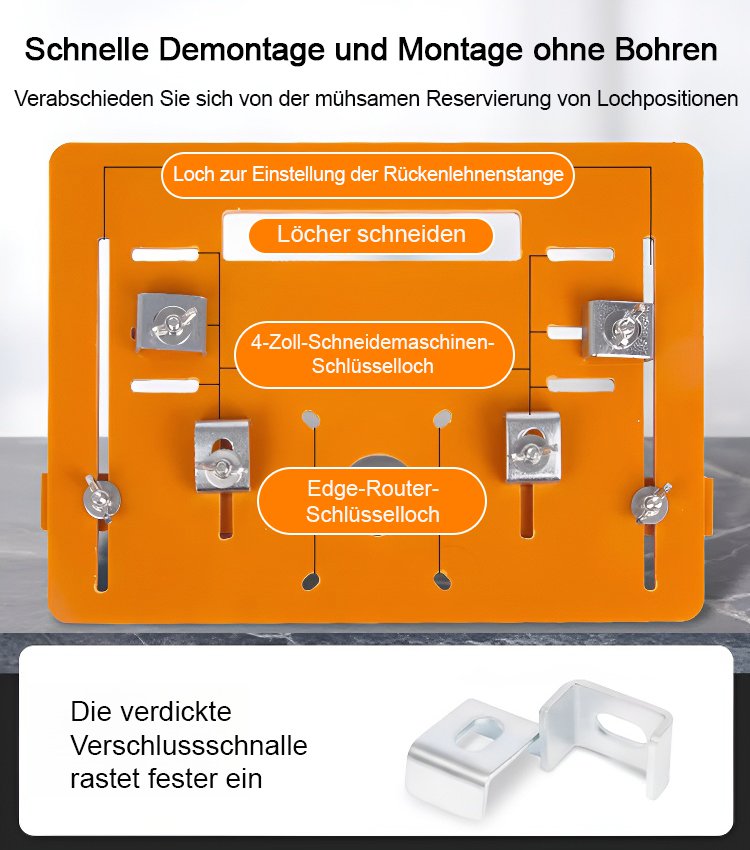 Schnelle Demontage und Montage ohne Bohren

Verabschieden Sie sich von der mühsamen Reservierung von Lochpositionen

Loch zur Einstellung der Rückenlehnenstange

Löcher schneiden

4-Zoll-Schneidemaschinen-Schlüsselloch

Edge-Router-Schlüsselloch

Die verdickte Verschlussschnalle rastet fester ein