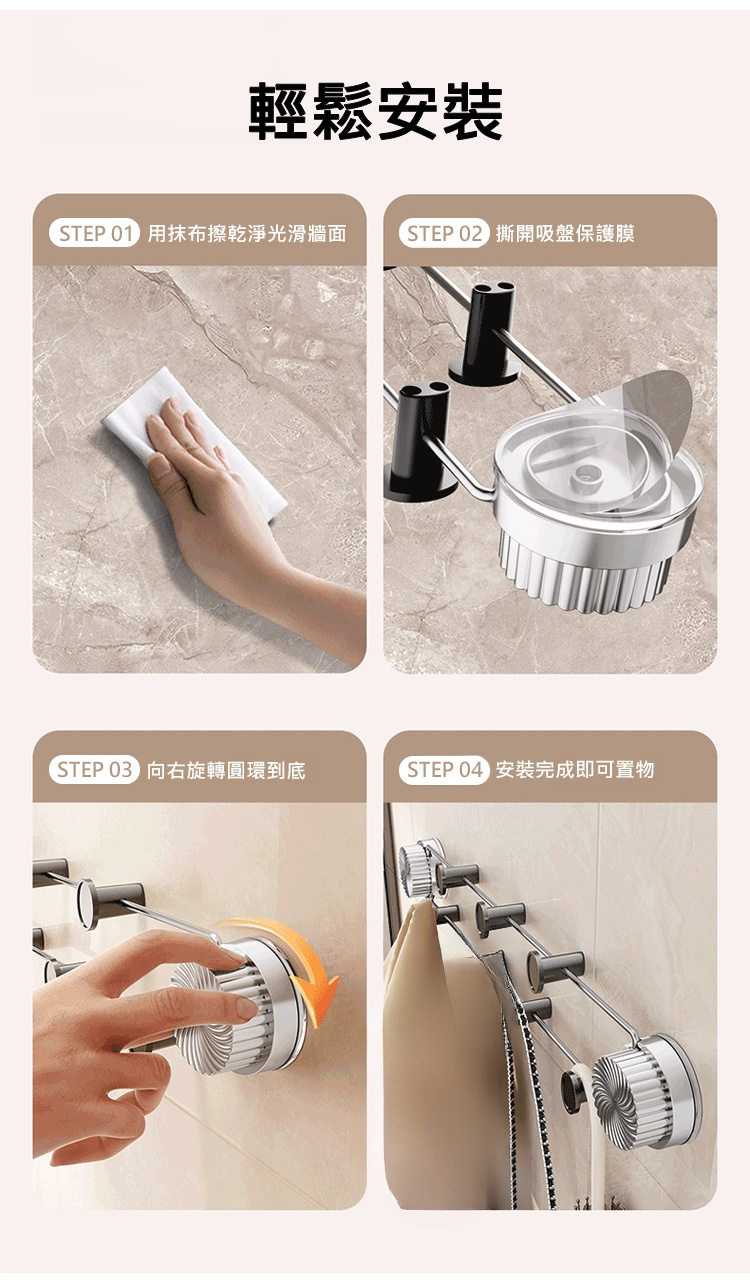 輕鬆安裝

STEP 01 用抹布擦乾淨光滑牆面

STEP 02 撕開吸盤保護膜

STEP 03 向右旋轉圓環到底

STEP 04 安裝完成即可置物