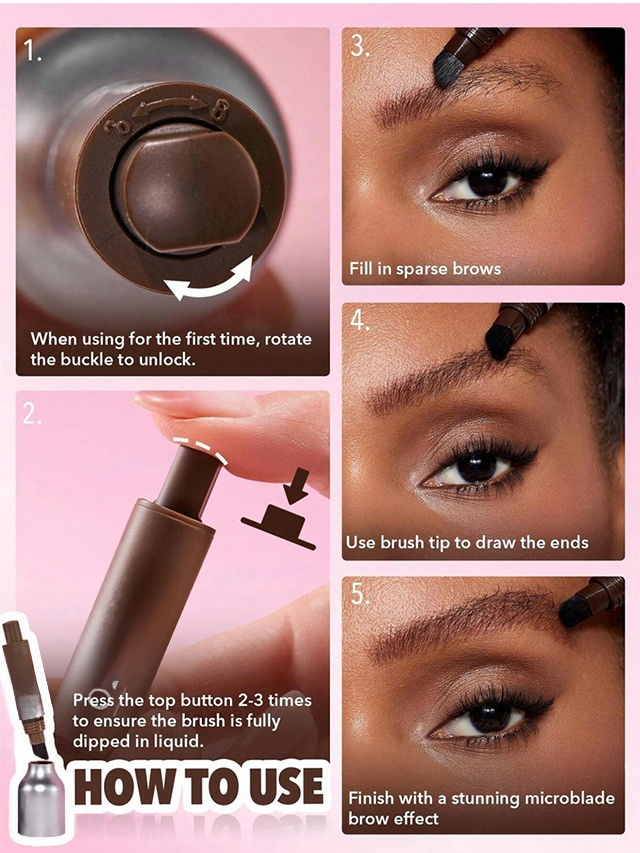 1.

When using for the first time, rotate the buckle to unlock.

2.

Press the top button 2-3 times to ensure the brush is fully dipped in liquid.

HOW TO USE

3.

Fill in sparse brows

4.

Use brush tip to draw the ends

5.

Finish with a stunning microblade brow effect