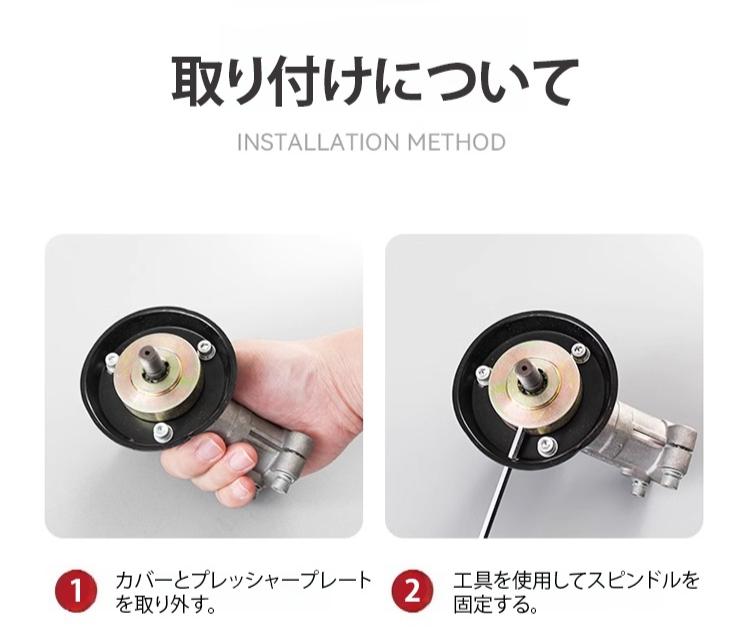 取り付けについて

INSTALLATION METHOD

1 カバーとプレッシャープレートを取り外す。

2 工具を使用してスピンドルを固定する。