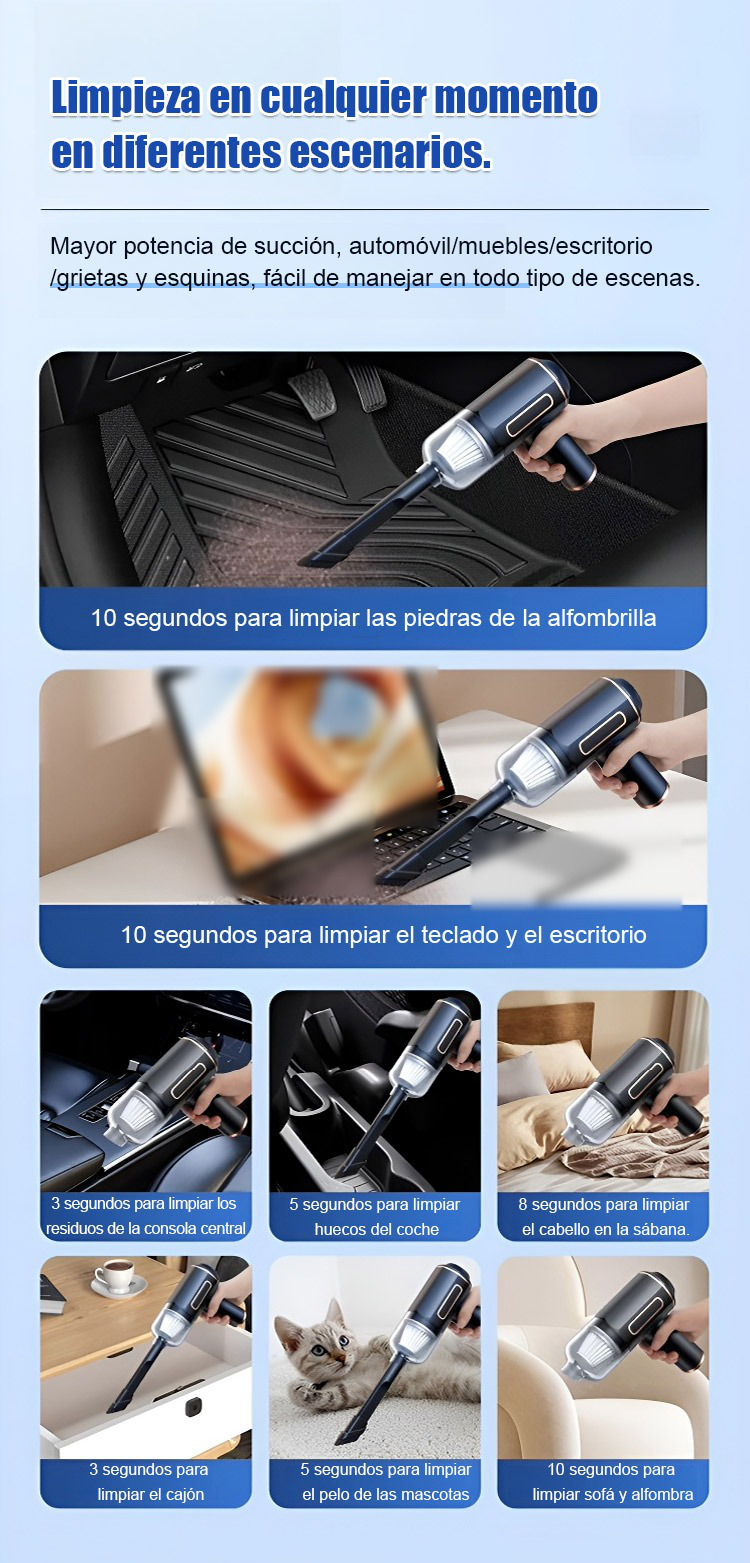 Limpieza en cualquier momento en diferentes escenarios.

Mayor potencia de succión, automóvil/muebles/escritorio /grietas y esquinas, fácil de manejar en todo tipo de escenas.

10 segundos para limpiar las piedras de la alfombrilla

10 segundos para limpiar el teclado y el escritorio

3 segundos para limpiar los residuos de la consola central

5 segundos para limpiar huecos del coche

8 segundos para limpiar el cabello en la sábana.

3 segundos para limpiar el cajón

5 segundos para limpiar el pelo de las mascotas

10 segundos para limpiar sofá y alfombra