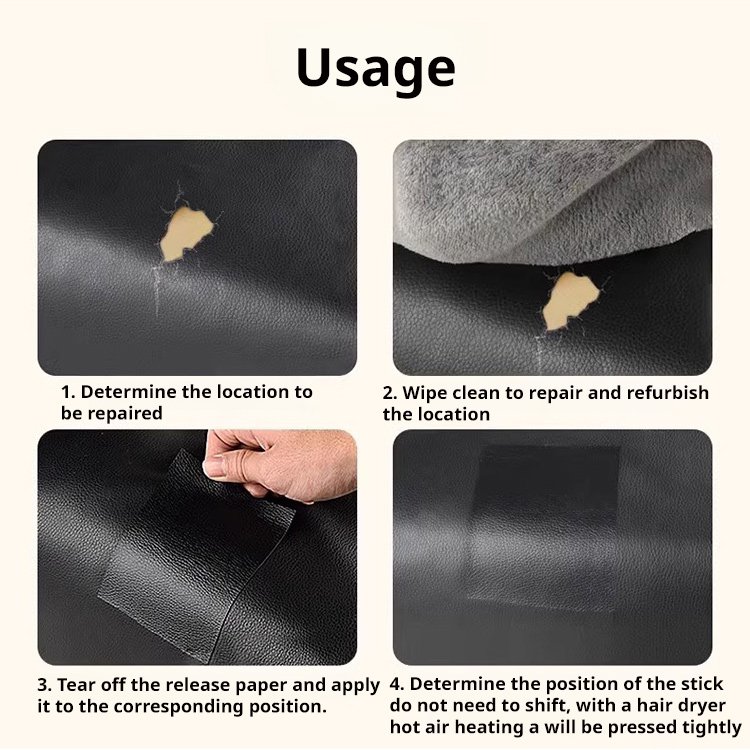 Usage

1. Determine the location to be repaired

2. Wipe clean to repair and refurbish the location

3. Tear off the release paper and apply it to the corresponding position.

4. Determine the position of the stick do not need to shift, with a hair dryer hot air heating a will be pressed tightly