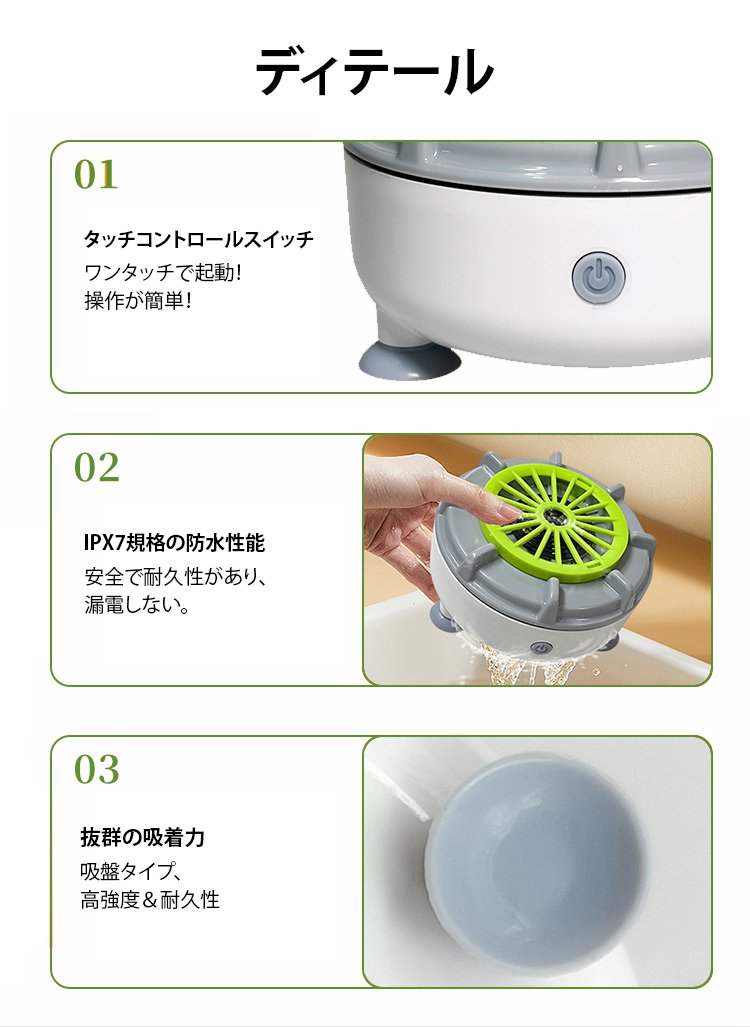 ディテール

01

タッチコントロールスイッチ

ワンタッチで起動!
操作が簡単!

02

IPX7規格の防水性能

安全で耐久性があり、
漏電しない。

03

抜群の吸着力

吸盤タイプ、
高強度＆耐久性