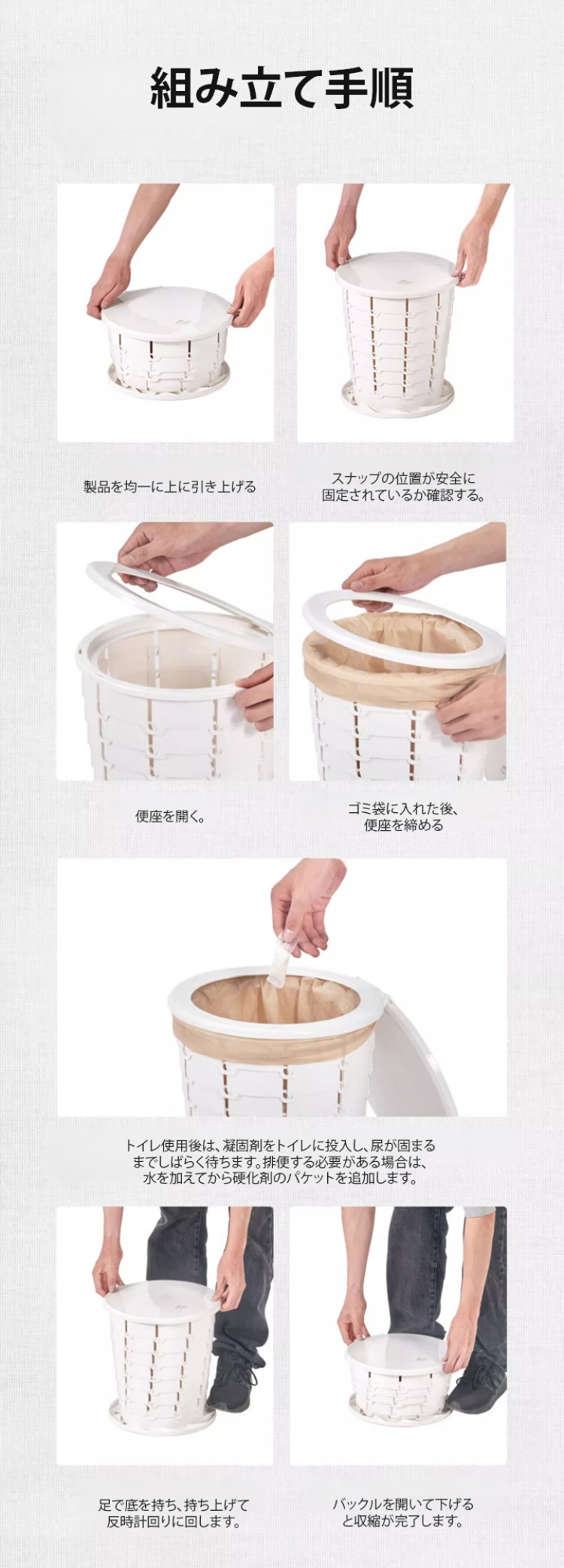 組み立て手順

製品を均一に上に引き上げる

スナップの位置が安全に固定されているか確認する。

便座を開く。

ゴミ袋に入れた後、便座を締める

トイレ使用後は、凝固剤をトイレに投入し、尿が固まるまでしばらく待ちます。排便する必要がある場合は、水を加えてから硬化剤のパケットを追加します。

足で底を持ち、持ち上げて反時計回りに回します。

バックルを開いて下げると収縮が完了します。