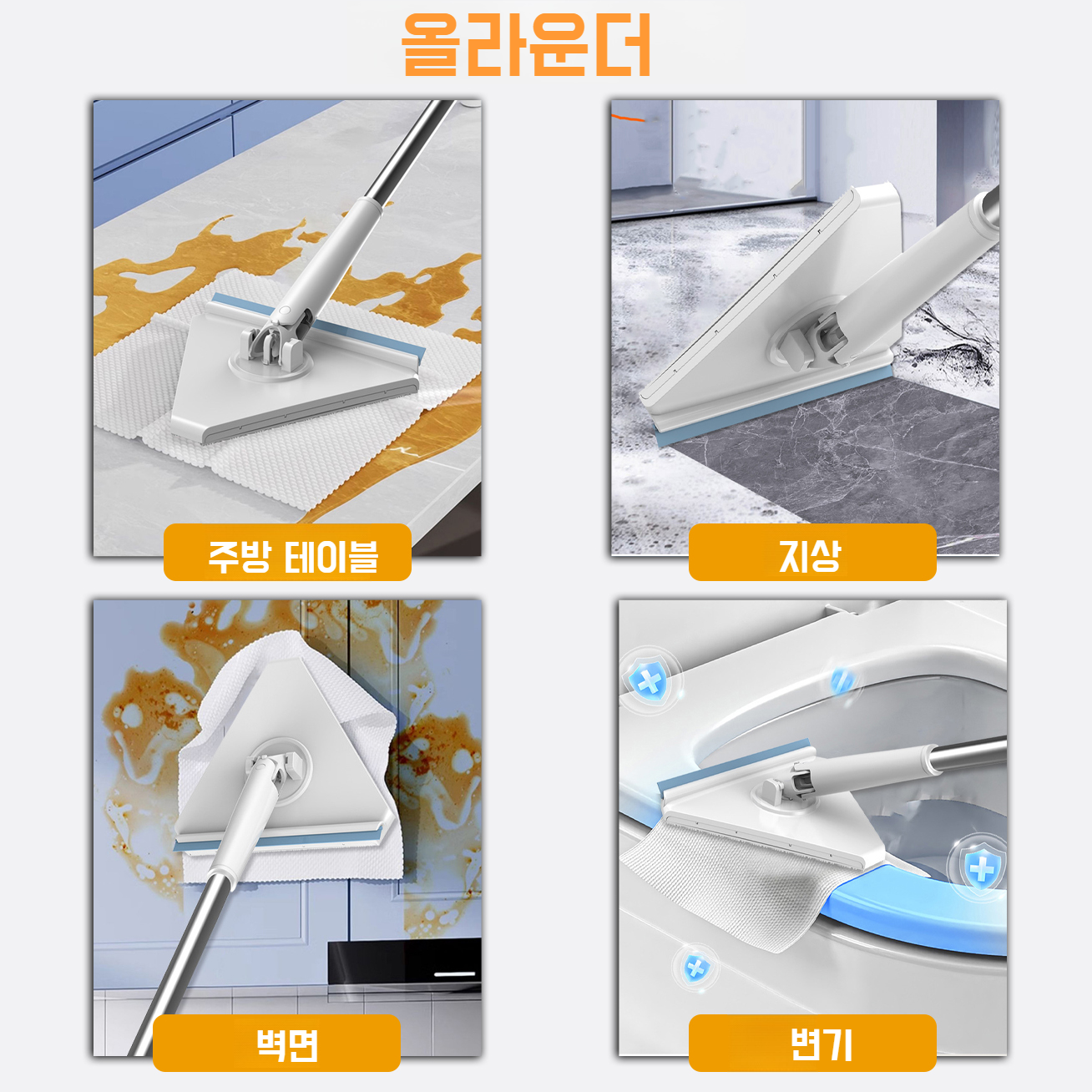 올라운더

주방 테이블

지상

벽면

변기