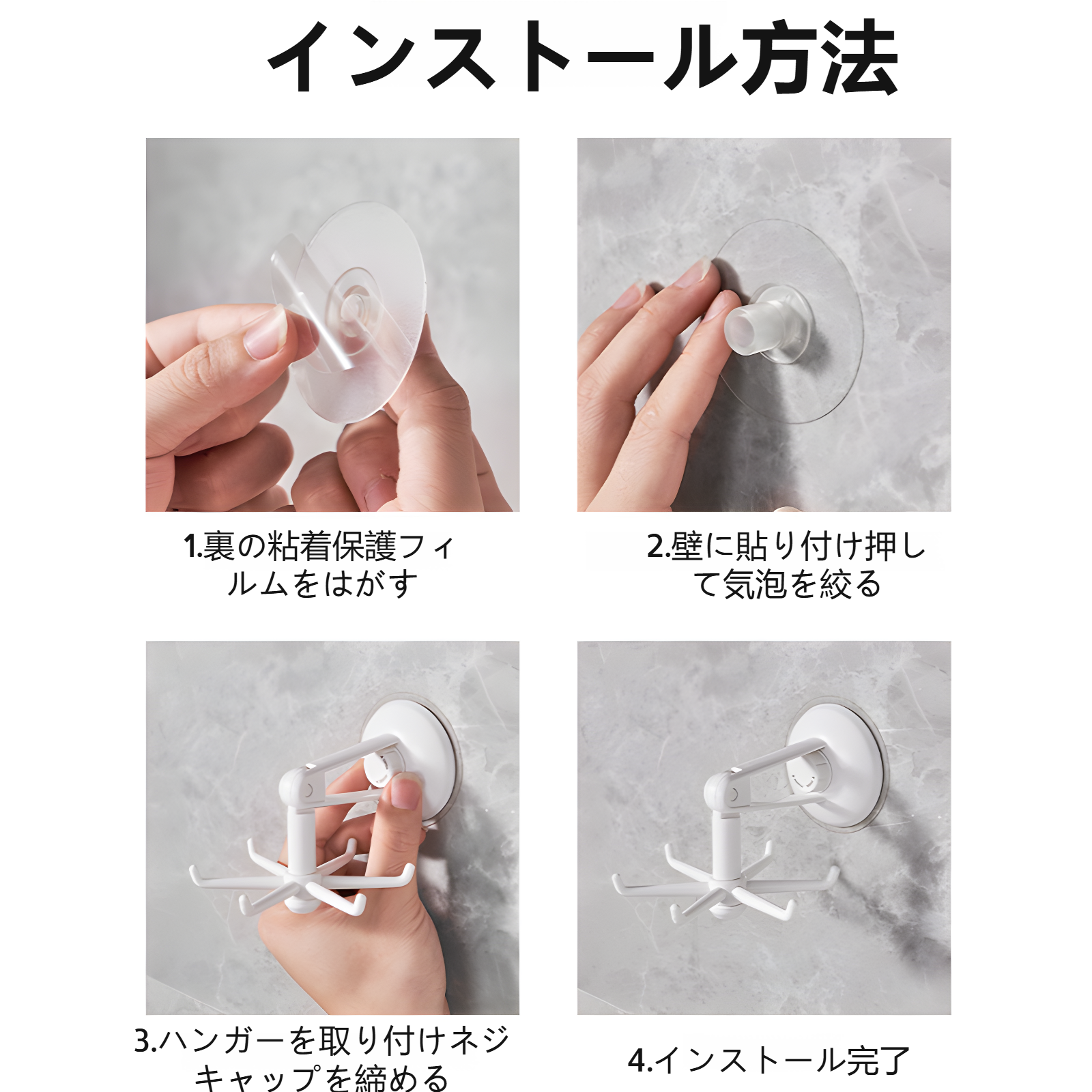 インストール方法

1.裏の粘着保護フィルムをはがす

2.壁に貼り付け押して気泡を絞る

3.ハンガーを取り付けネジキャップを締める

4.インストール完了