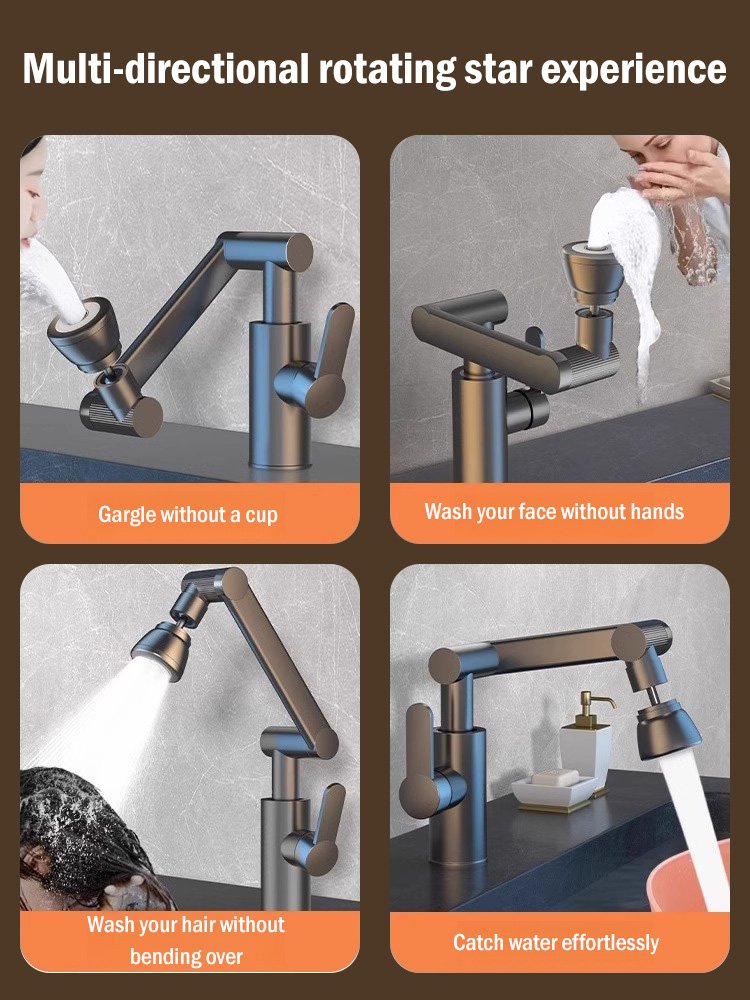 Multi-directional rotating star experience

Gargle without a cup

Wash your face without hands

Wash your hair without bending over

Catch water effortlessly