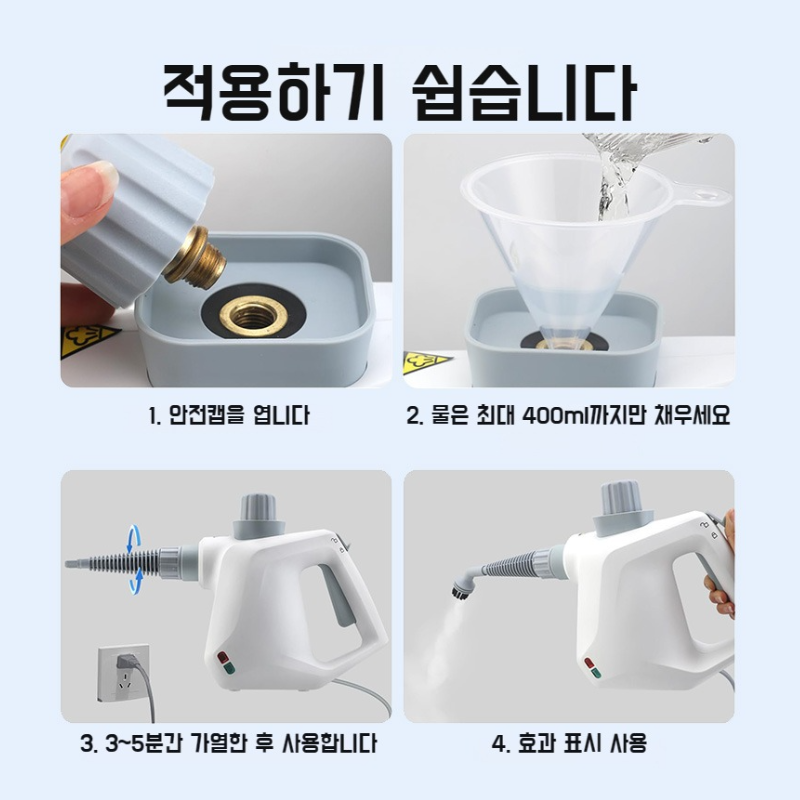 적용하기 쉽습니다

1. 안전캡을 엽니다

2. 물은 최대 400ml까지만 채우세요

3. 3~5분간 가열한 후 사용합니다

4. 효과 표시 사용