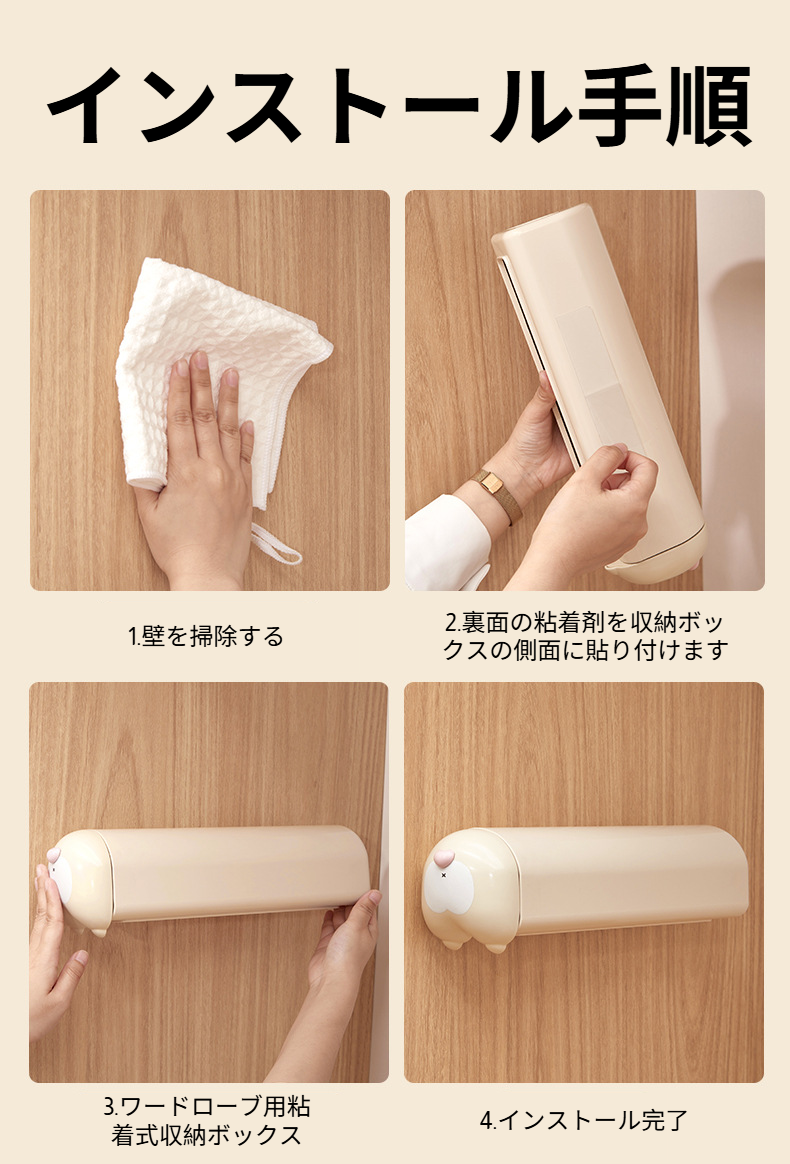 インストール手順

1.壁を掃除する

2.裏面の粘着剤を収納ボックスの側面に貼り付けます

3.ワードローブ用粘着式収納ボックス

4.インストール完了