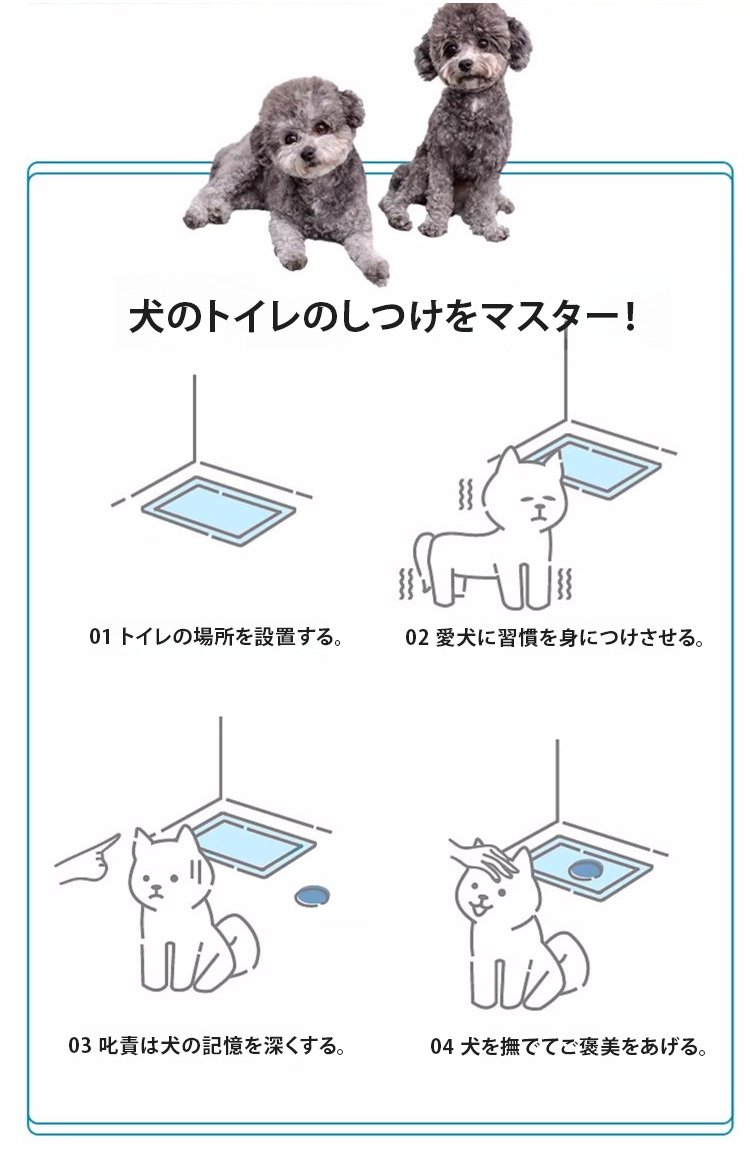 犬のトイレのしつけをマスター！

01 トイレの場所を設置する。

02 愛犬に習慣を身につけさせる。

03 叱責は犬の記憶を深くする。

04 犬を撫でてご褒美をあげる。