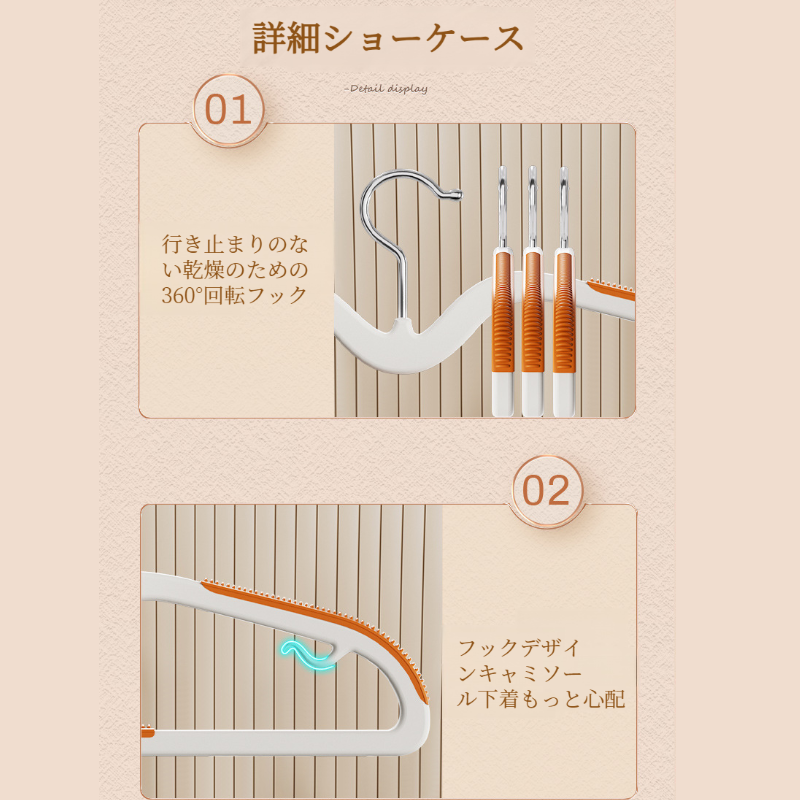 詳細ショーケース

-Detail display

01

行き止まりのない乾燥のための360°回転フック

02

フックデザインキャミソール下着もっと心配