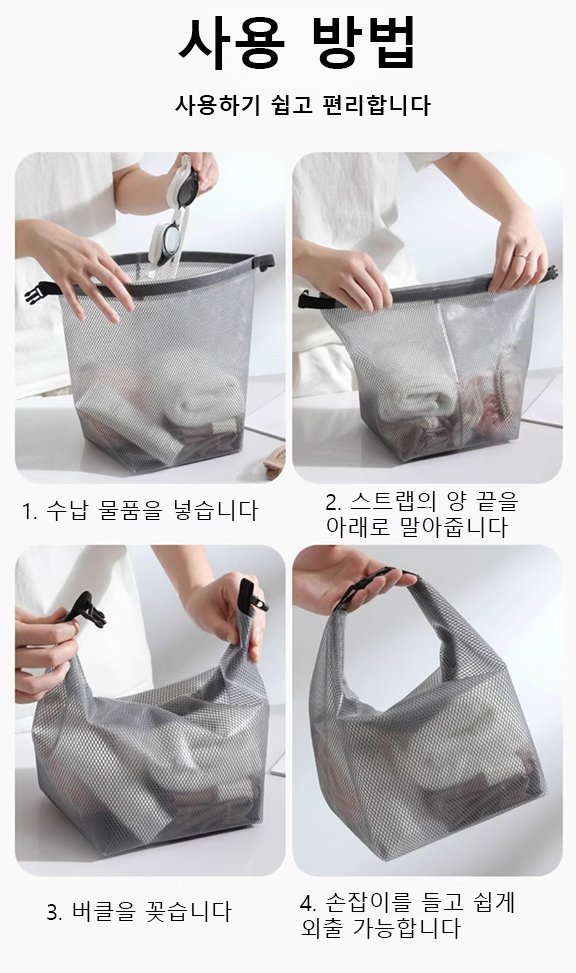 사용 방법

사용하기 쉽고 편리합니다

1. 수납 물품을 넣습니다

2. 스트랩의 양 끝을 아래로 말아줍니다

3. 버클을 꽂습니다

4. 손잡이를 들고 쉽게 외출 가능합니다