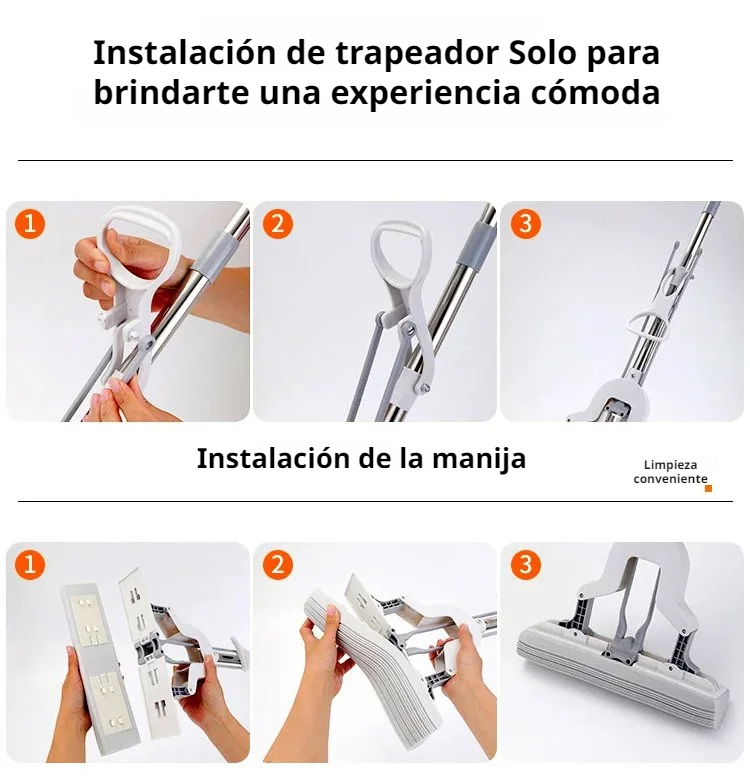 Instalación de trapeador Solo para brindarte una experiencia cómoda

1

2

3

Instalación de la manija

Limpieza conveniente

1

2

3