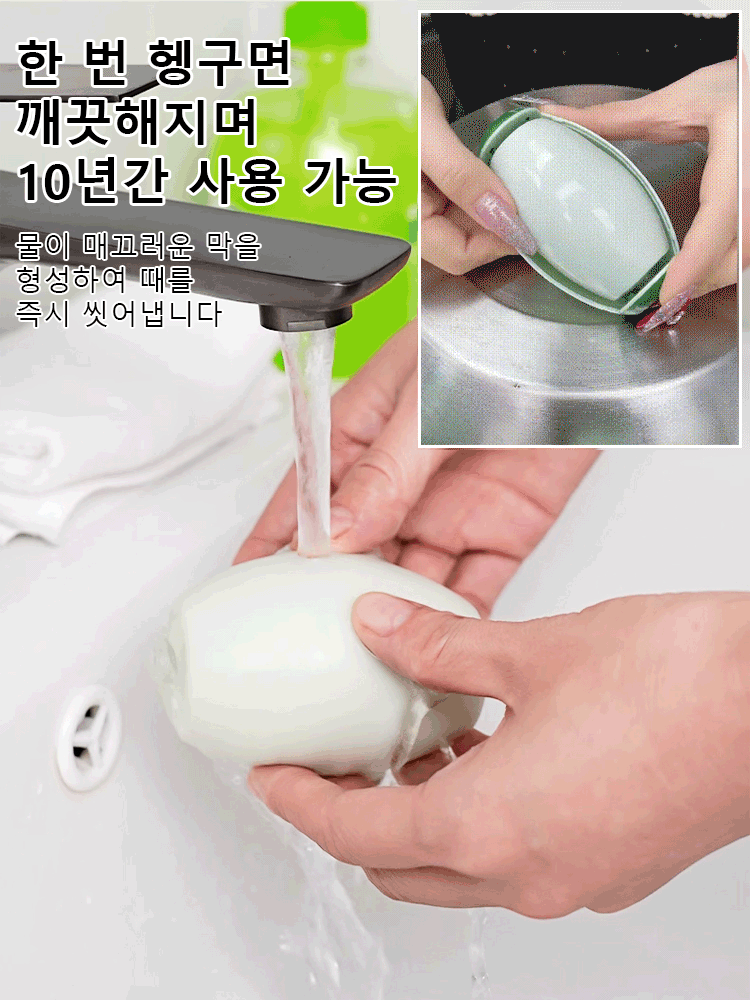 한 번 헹구면
깨끗해지며
10년간 사용 가능

물이 매끄러운 막을
형성하여 때를
즉시 씻어냅니다