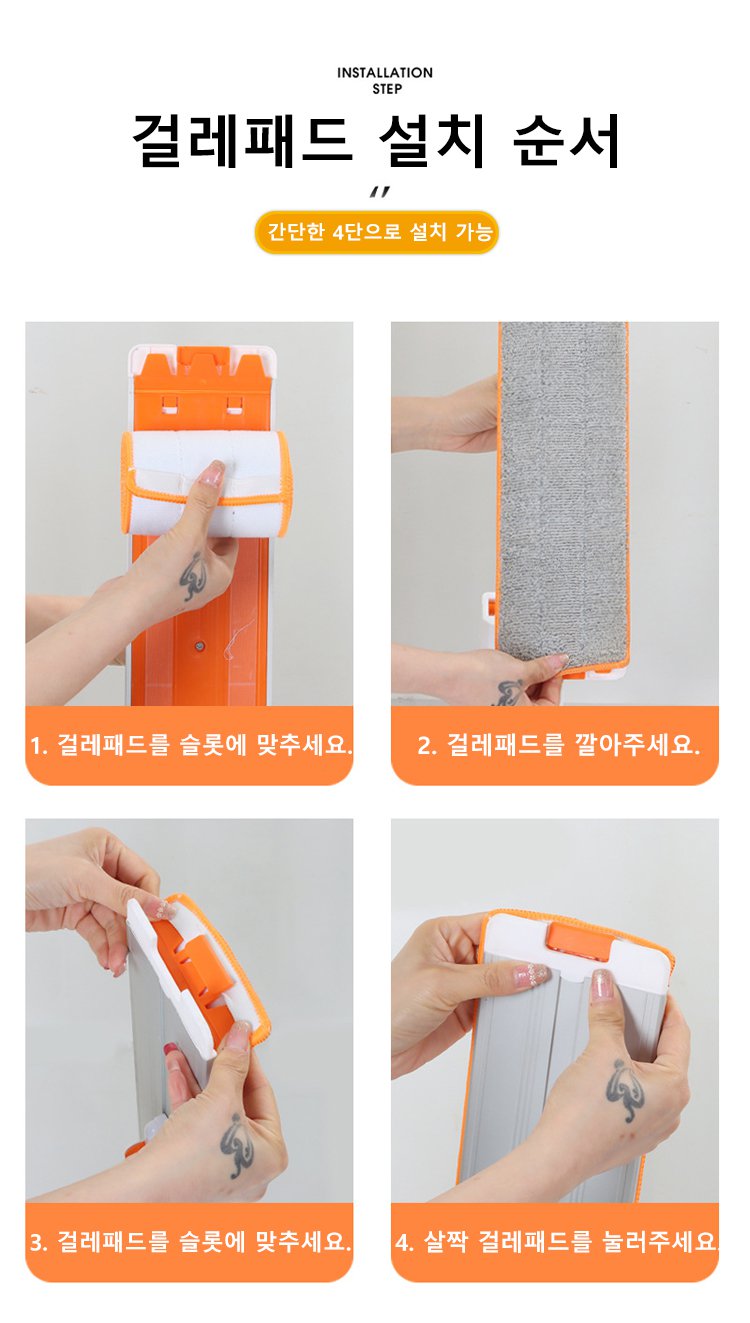 INSTALLATION
STEP

걸레패드 설치 순서

간단한 4단으로 설치 가능

1. 걸레패드를 슬롯에 맞추세요.

2. 걸레패드를 깔아주세요.

3. 걸레패드를 슬롯에 맞추세요.

4. 살짝 걸레패드를 눌러주세요.