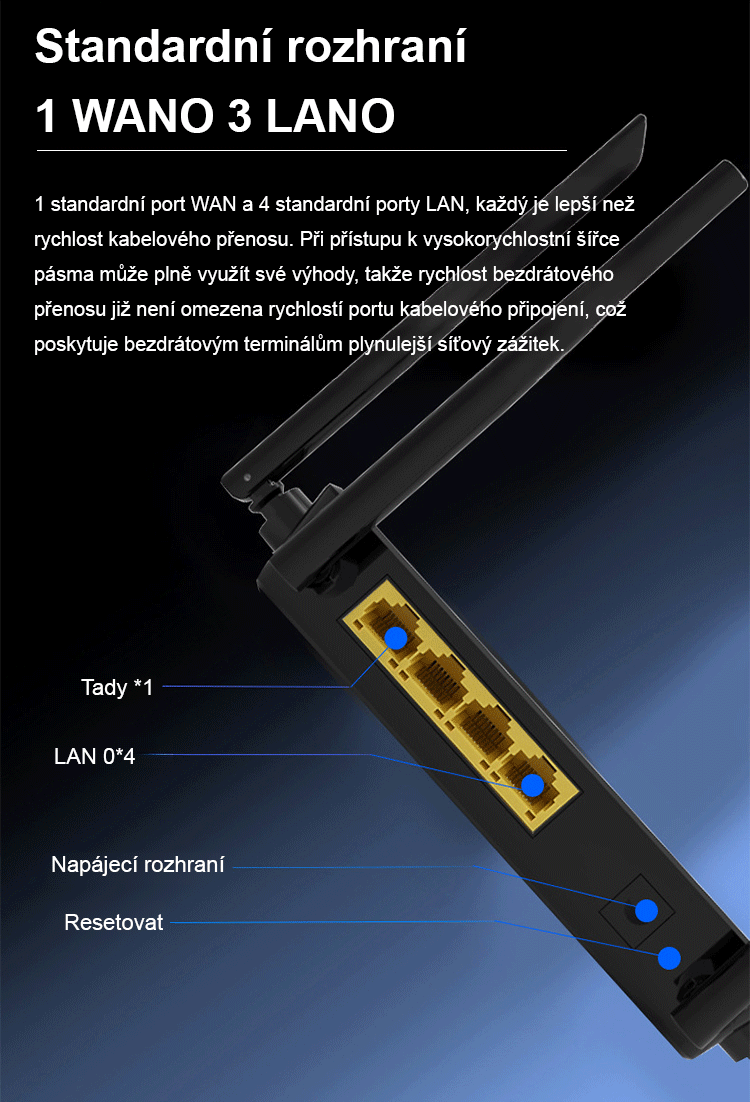 Standardní rozhraní
1 WANO 3 LANO

1 standardní port WAN a 4 standardní porty LAN, každý je lepší než rychlost kabelového přenosu. Při přístupu k vysokorychlostní šířce pásma může plně využít své výhody, takže rychlost bezdrátového přenosu již není omezena rychlostí portu kabelového připojení, což poskytuje bezdrátovým terminálům plynulejší síťový zážitek.

Tady *1

LAN 0*4

Napájecí rozhraní

Resetovat