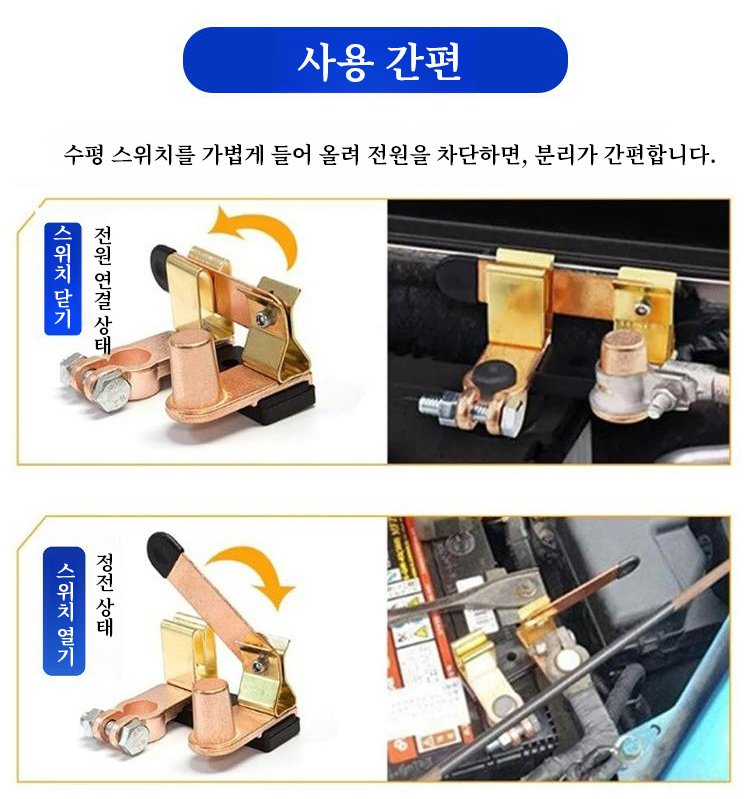 사용 간편

수평 스위치를 가볍게 들어 올려 전원을 차단하면, 분리가 간편합니다.

스위치 닫기

전원 연결 상태

스위치 열기

정전 상태