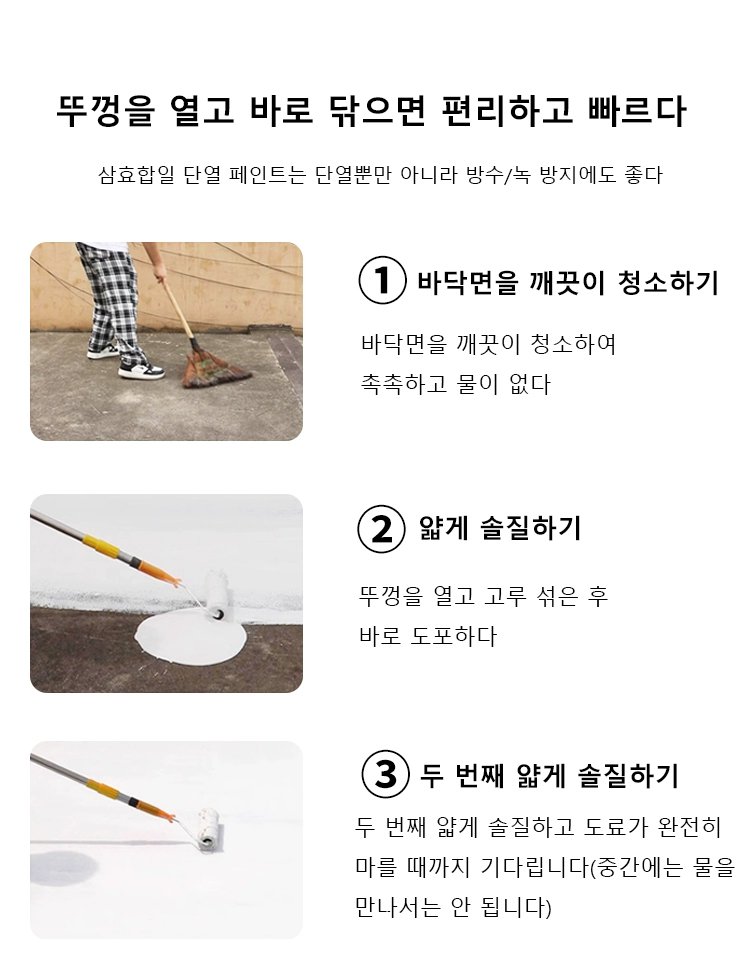 뚜껑을 열고 바로 닦으면 편리하고 빠르다

삼효합일 단열 페인트는 단열뿐만 아니라 방수/녹 방지에도 좋다

① 바닥면을 깨끗이 청소하기

바닥면을 깨끗이 청소하여
촉촉하고 물이 없다

② 얇게 솔질하기

뚜껑을 열고 고루 섞은 후
바로 도포하다

③ 두 번째 얇게 솔질하기

두 번째 얇게 솔질하고 도료가 완전히 마를 때까지 기다립니다(중간에는 물을 만나서는 안 됩니다)