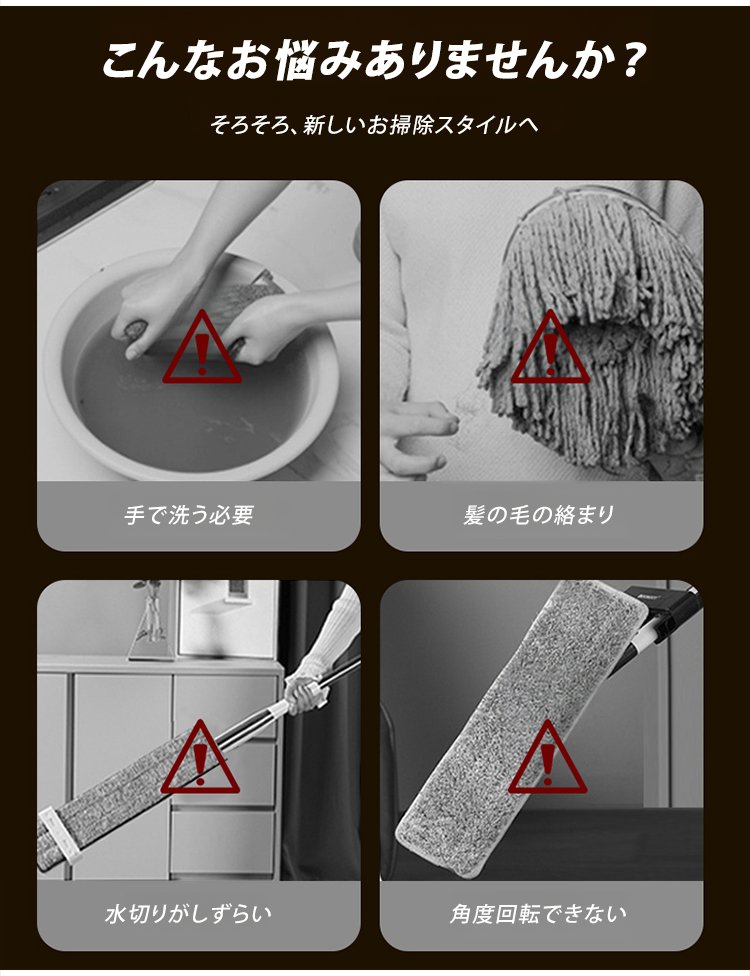 こんなお悩みありませんか？

そろそろ、新しいお掃除スタイルへ

手で洗う必要

髪の毛の絡まり

水切りがしずらい

角度回転できない