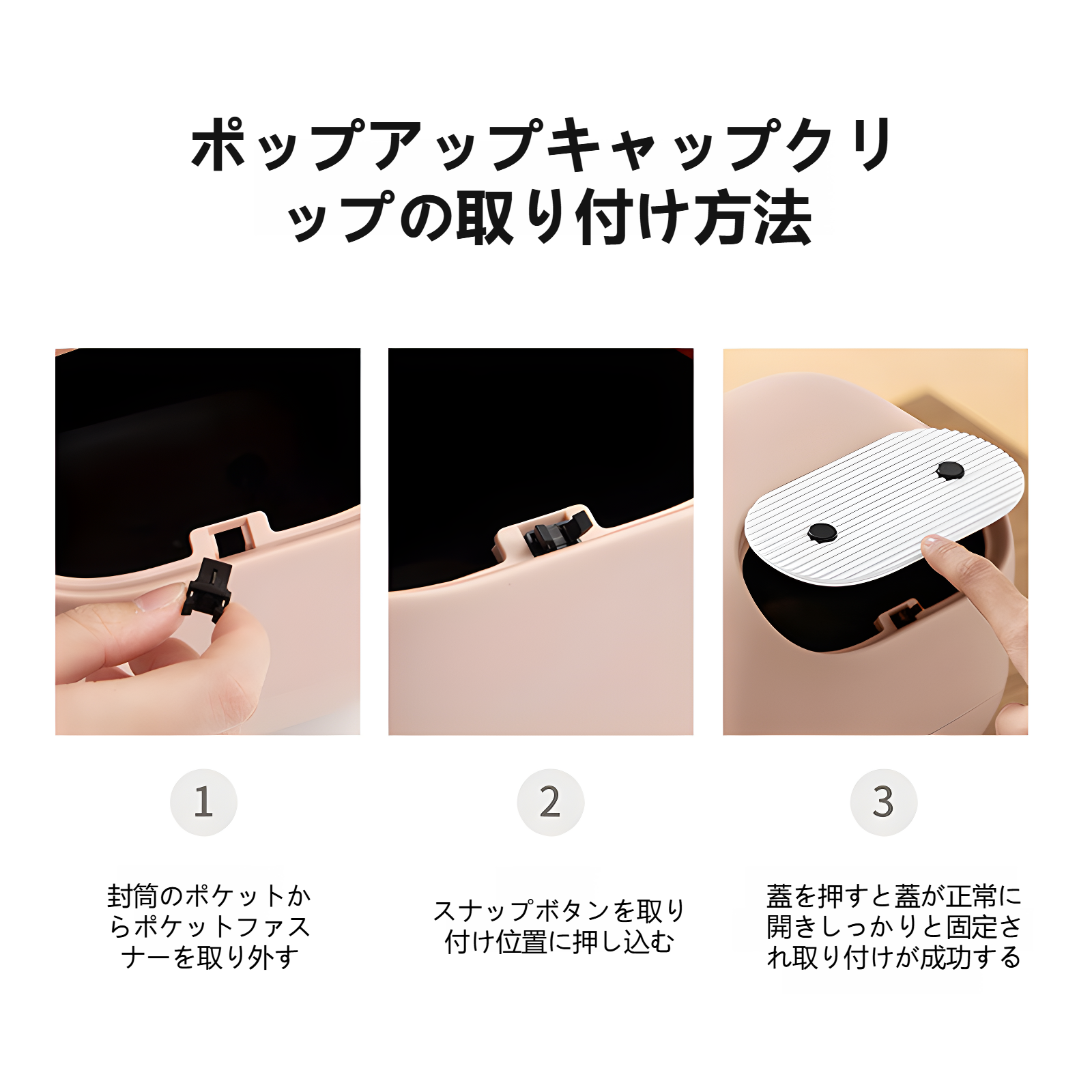 ポップアップキャップクリップの取り付け方法

1

封筒のポケットからポケットファスナーを取り外す

2

スナップボタンを取り付け位置に押し込む

3

蓋を押すと蓋が正常に開きしっかりと固定され取り付けが成功する