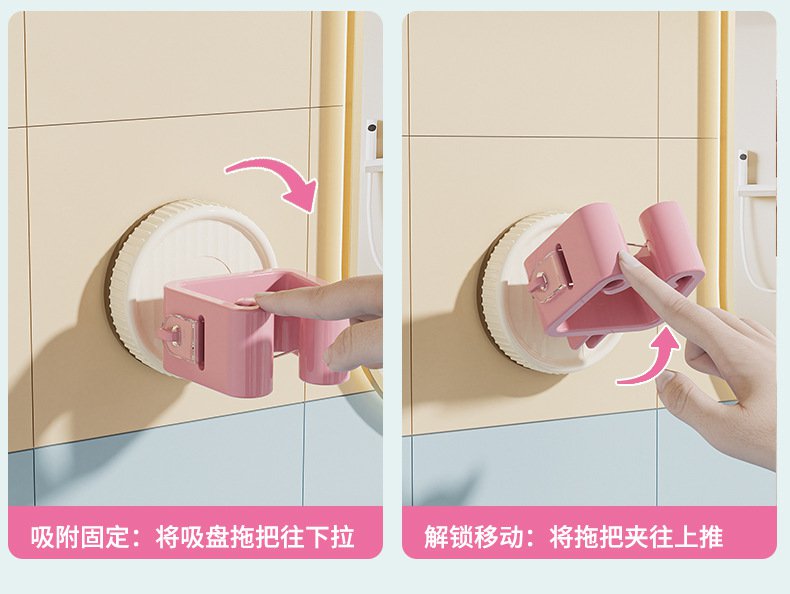 吸附固定：将吸盘拖把往下拉

解锁移动：将拖把夹往上推