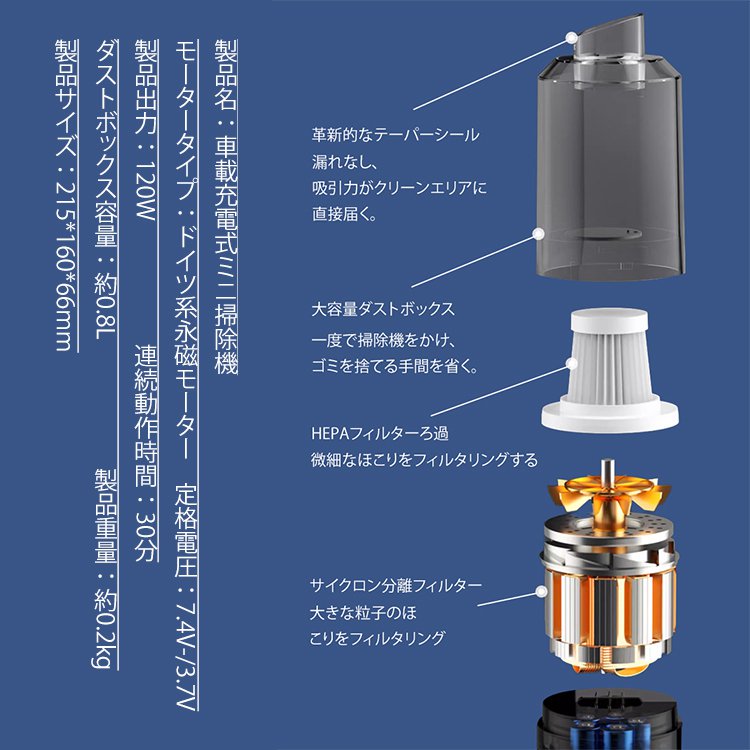 製品名：車載充電式ミニ掃除機

モータータイプ：ドイツ系永磁モーター　定格電圧：7.4V-/3.7V

製品出力：120W　連続動作時間：30分

ダストボックス容量：約0.8L　製品重量：約0.2kg

製品サイズ：215*160*66mm

革新的なテーパーシール
漏れなし、
吸引力がクリーンエリアに
直接届く。

大容量ダストボックス
一度で掃除機をかけ、
ゴミを捨てる手間を省く。

HEPAフィルターろ過
微細なほこりをフィルタリングする

サイクロン分離フィルター
大きな粒子のほ
こりをフィルタリング