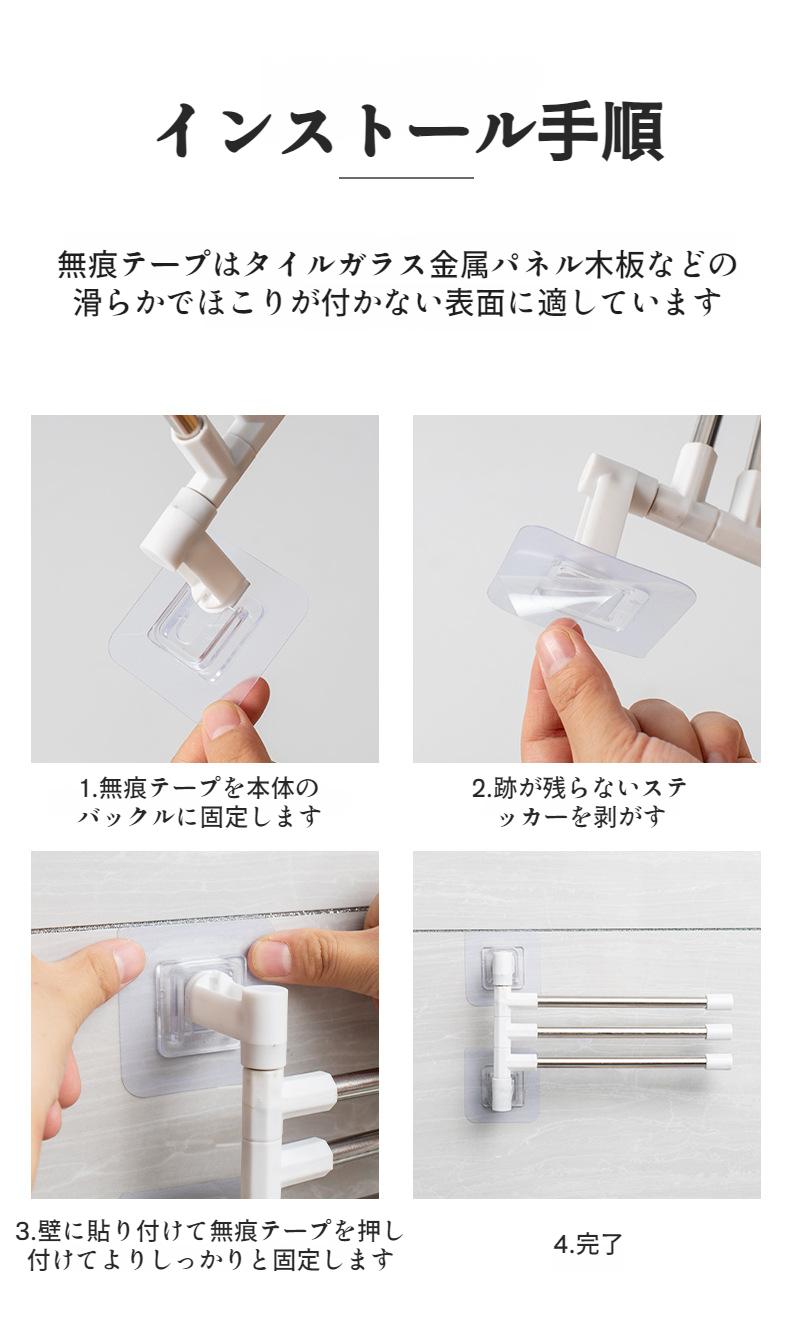 インストール手順

無痕テープはタイルガラス金属パネル木板などの滑らかでほこりが付かない表面に適しています

1.無痕テープを本体のバックルに固定します

2.跡が残らないステッカーを剥がす

3.壁に貼り付けて無痕テープを押し付けてよりしっかりと固定します

4.完了