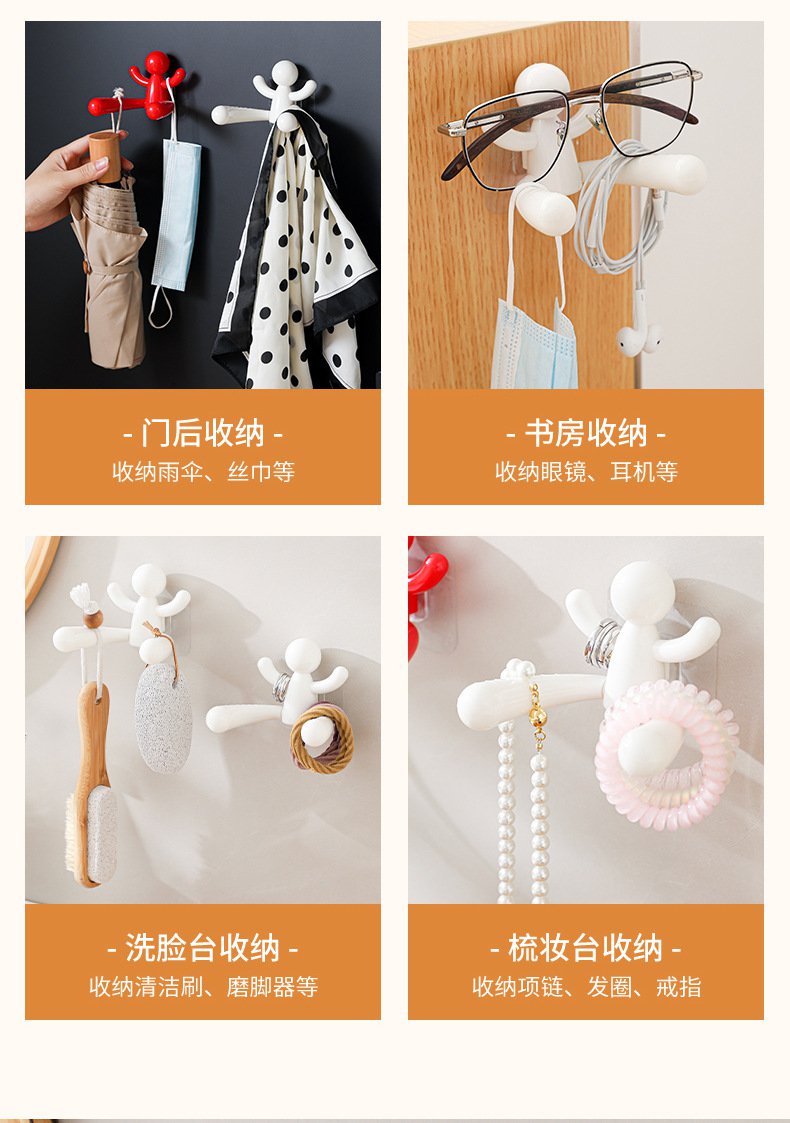 - 门后收纳 -
收纳雨伞、丝巾等

- 书房收纳 -
收纳眼镜、耳机等

- 洗脸台收纳 -
收纳清洁刷、磨脚器等

- 梳妆台收纳 -
收纳项链、发圈、戒指