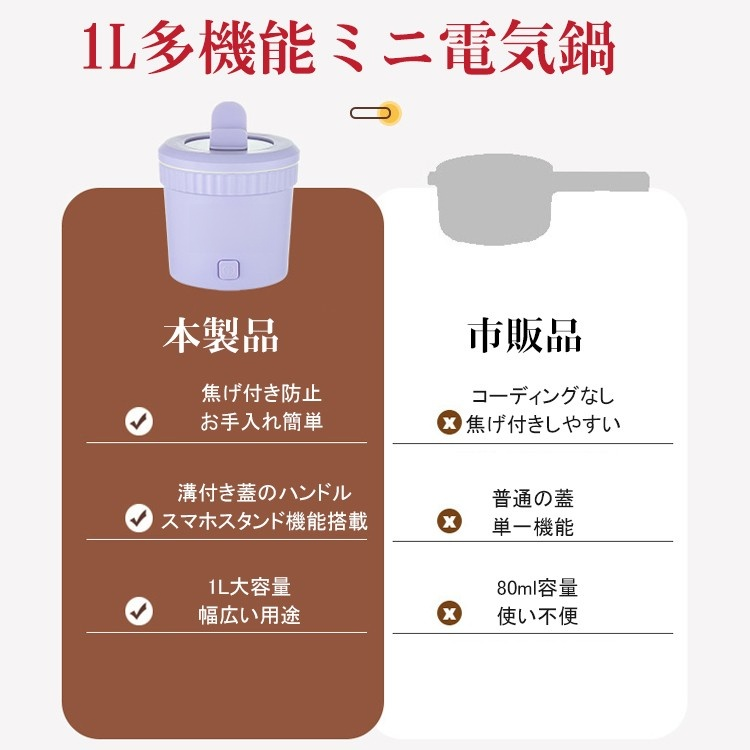 1L多機能ミニ電気鍋

本製品

焦げ付き防止
お手入れ簡単

溝付き蓋のハンドル
スマホスタンド機能搭載

1L大容量
幅広い用途

市販品

コーディングなし
焦げ付きしやすい

普通の蓋
単一機能

80ml容量
使い不便