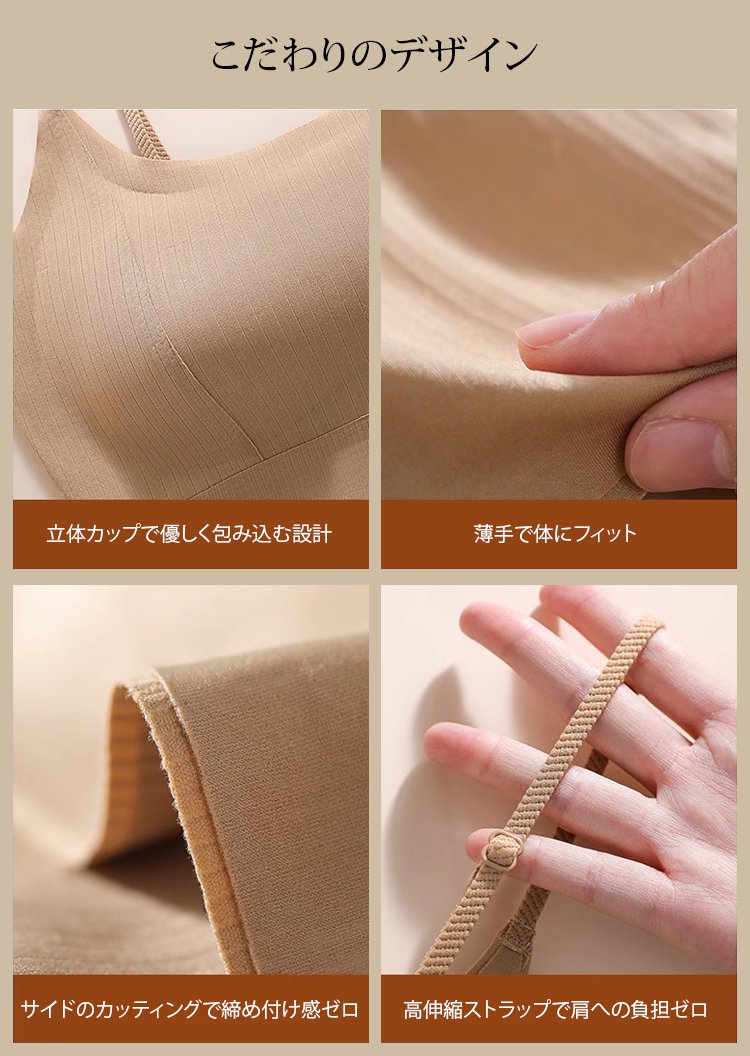 こだわりのデザイン

立体カップで優しく包み込む設計

薄手で体にフィット

サイドのカッティングで締め付け感ゼロ

高伸縮ストラップで肩への負担ゼロ